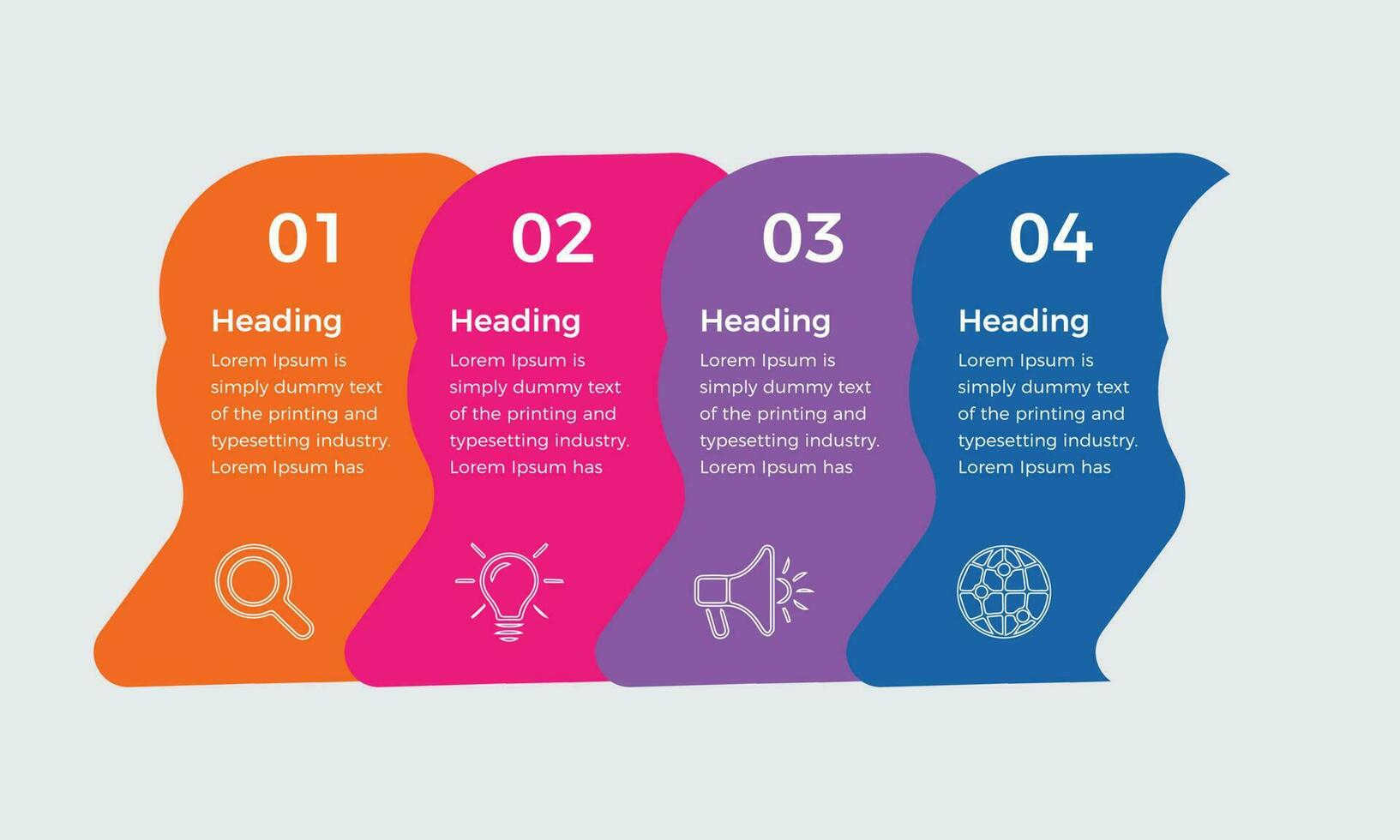 01

Heading

Lorem Ipsum is simply dummy text of the printing and typesetting industry. Lorem Ipsum has

02

Heading

Lorem Ipsum is simply dummy text of the printing and typesetting industry. Lorem Ipsum has

03

Heading

Lorem Ipsum is simply dummy text of the printing and typesetting industry. Lorem Ipsum has

04

Heading

Lorem Ipsum is simply dummy text of the printing and typesetting industry. Lorem Ipsum has