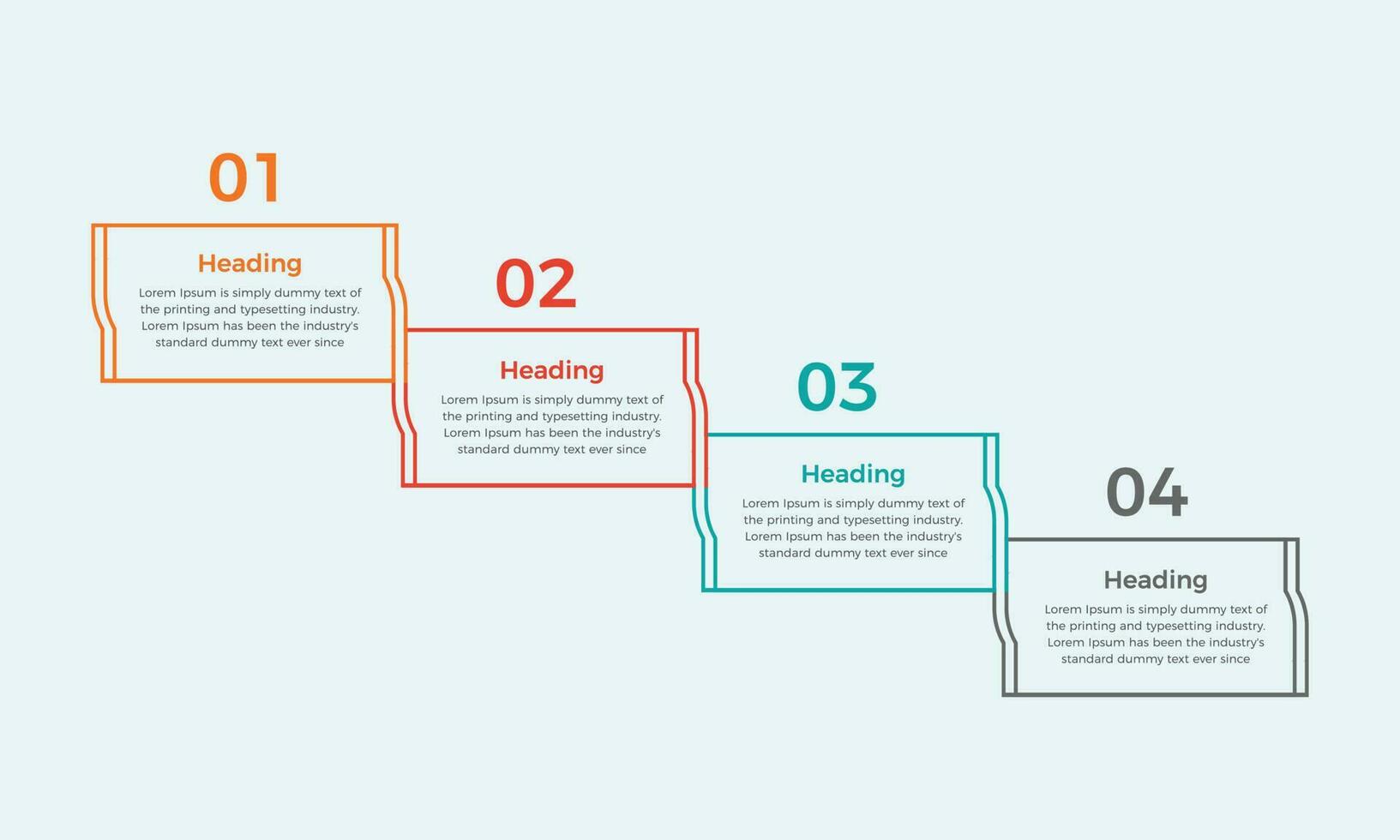 01

Heading

Lorem Ipsum is simply dummy text of the printing and typesetting industry. Lorem Ipsum has been the industry's standard dummy text ever since

02

Heading

Lorem Ipsum is simply dummy text of the printing and typesetting industry. Lorem Ipsum has been the industry's standard dummy text ever since

03

Heading

Lorem Ipsum is simply dummy text of the printing and typesetting industry. Lorem Ipsum has been the industry's standard dummy text ever since

04

Heading

Lorem Ipsum is simply dummy text of the printing and typesetting industry. Lorem Ipsum has been the industry's standard dummy text ever since