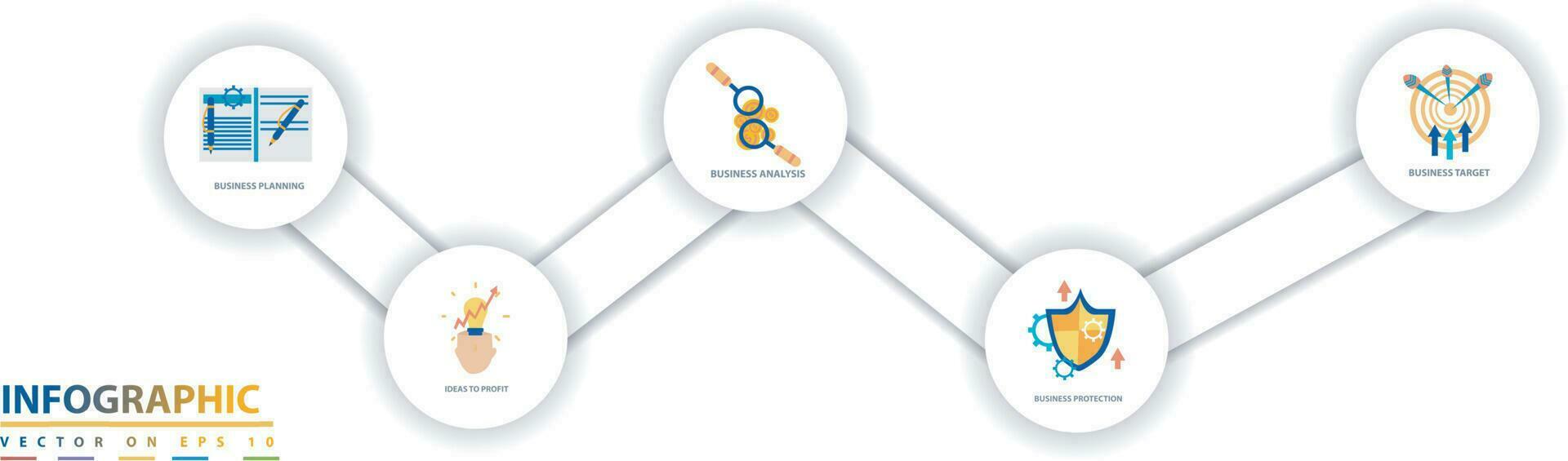 BUSINESS PLANNING

IDEAS TO PROFIT

BUSINESS ANALYSIS

BUSINESS PROTECTION

BUSINESS TARGET

INFOGRAPHIC

VECTOR ON EPS 10