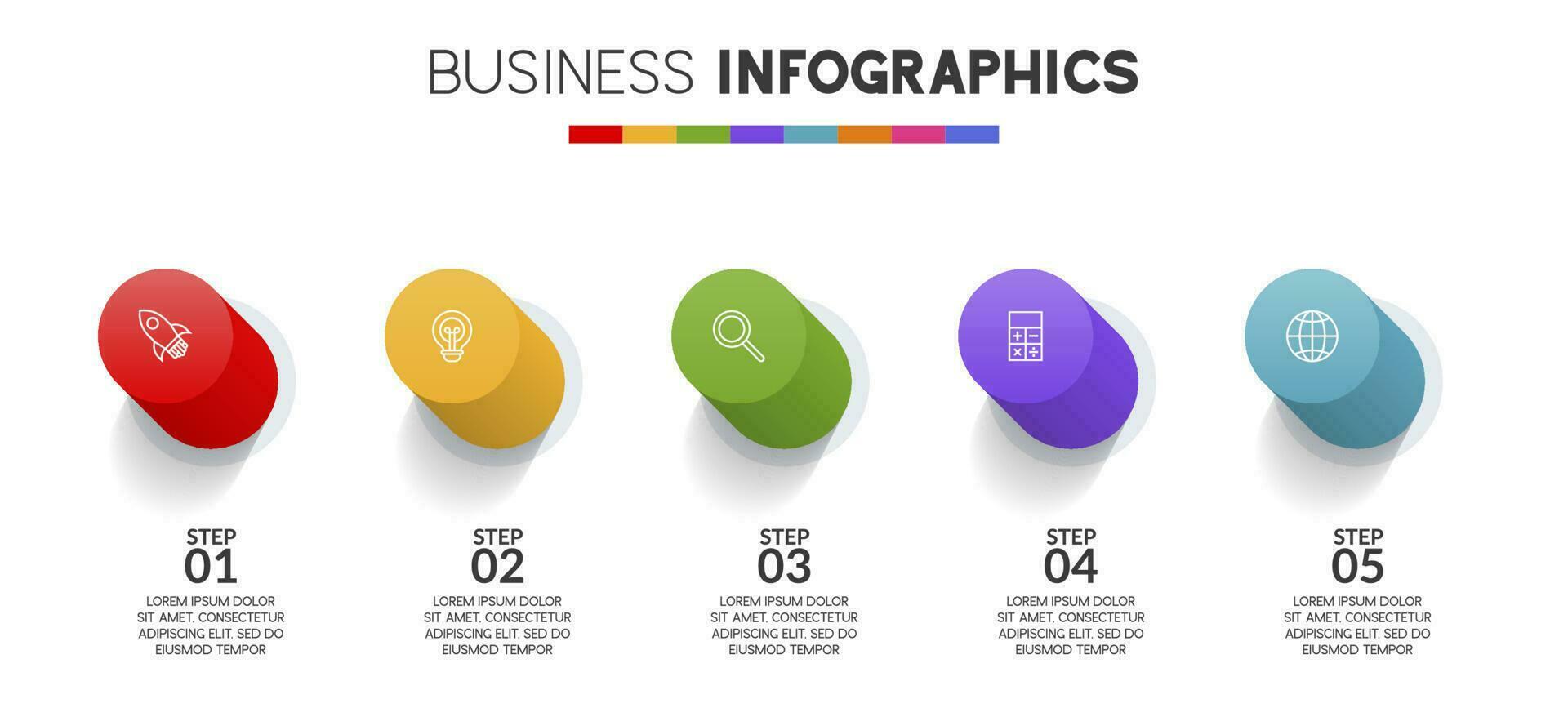 BUSINESS INFOGRAPHICS

STEP
01
LOREM IPSUM DOLOR SIT AMET, CONSECTETUR ADIPISCING ELIT, SED DO EIUSMOD TEMPOR

STEP
02
LOREM IPSUM DOLOR SIT AMET, CONSECTETUR ADIPISCING ELIT, SED DO EIUSMOD TEMPOR

STEP
03
LOREM IPSUM DOLOR SIT AMET, CONSECTETUR ADIPISCING ELIT, SED DO EIUSMOD TEMPOR

STEP
04
LOREM IPSUM DOLOR SIT AMET, CONSECTETUR ADIPISCING ELIT, SED DO EIUSMOD TEMPOR

STEP
05
LOREM IPSUM DOLOR SIT AMET, CONSECTETUR ADIPISCING ELIT, SED DO EIUSMOD TEMPOR