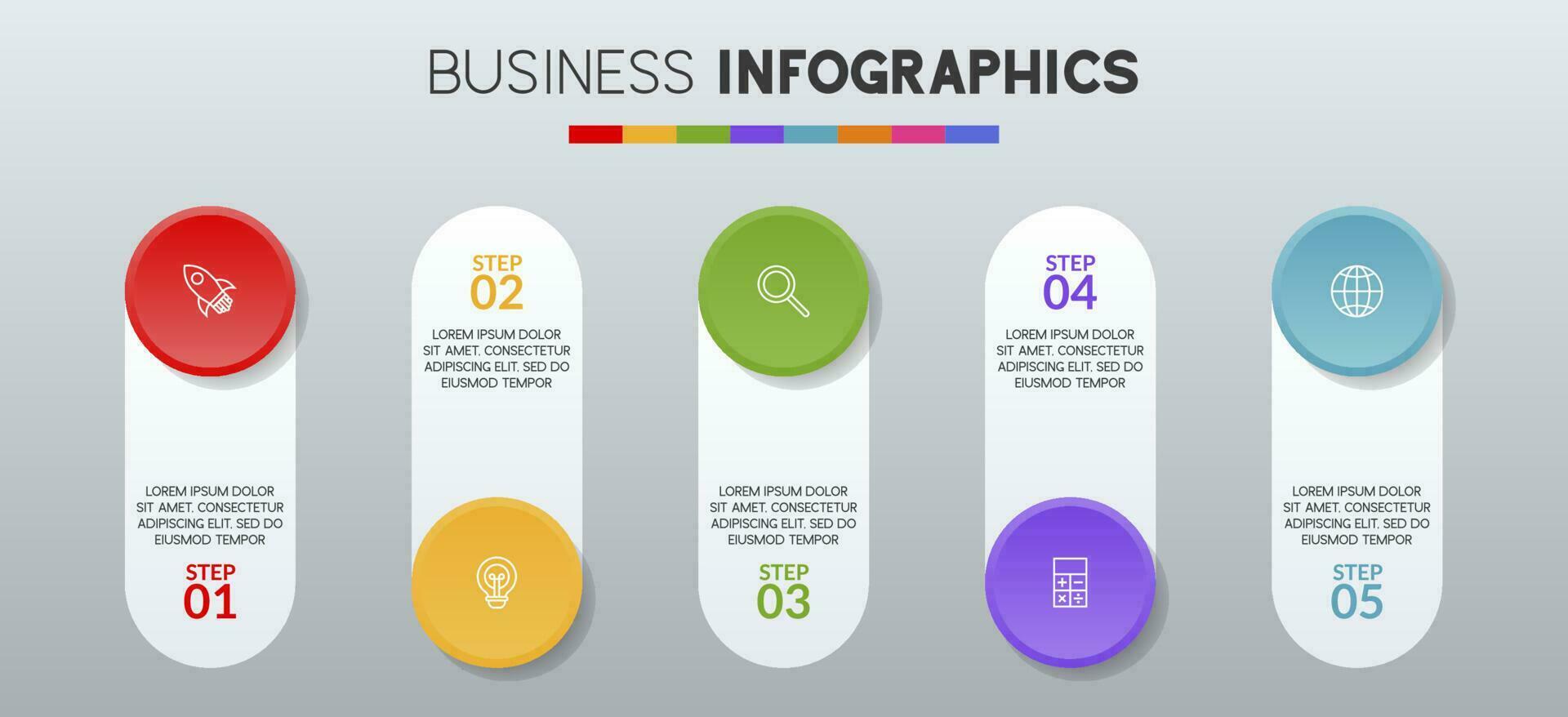 BUSINESS INFOGRAPHICS

LOREM IPSUM DOLOR SIT AMET, CONSECTETUR ADIPISCING ELIT, SED DO EIUSMOD TEMPOR

STEP 01

STEP 02

LOREM IPSUM DOLOR SIT AMET, CONSECTETUR ADIPISCING ELIT, SED DO EIUSMOD TEMPOR

LOREM IPSUM DOLOR SIT AMET, CONSECTETUR ADIPISCING ELIT, SED DO EIUSMOD TEMPOR

STEP 03

STEP 04

LOREM IPSUM DOLOR SIT AMET, CONSECTETUR ADIPISCING ELIT, SED DO EIUSMOD TEMPOR

LOREM IPSUM DOLOR SIT AMET, CONSECTETUR ADIPISCING ELIT, SED DO EIUSMOD TEMPOR

STEP 05