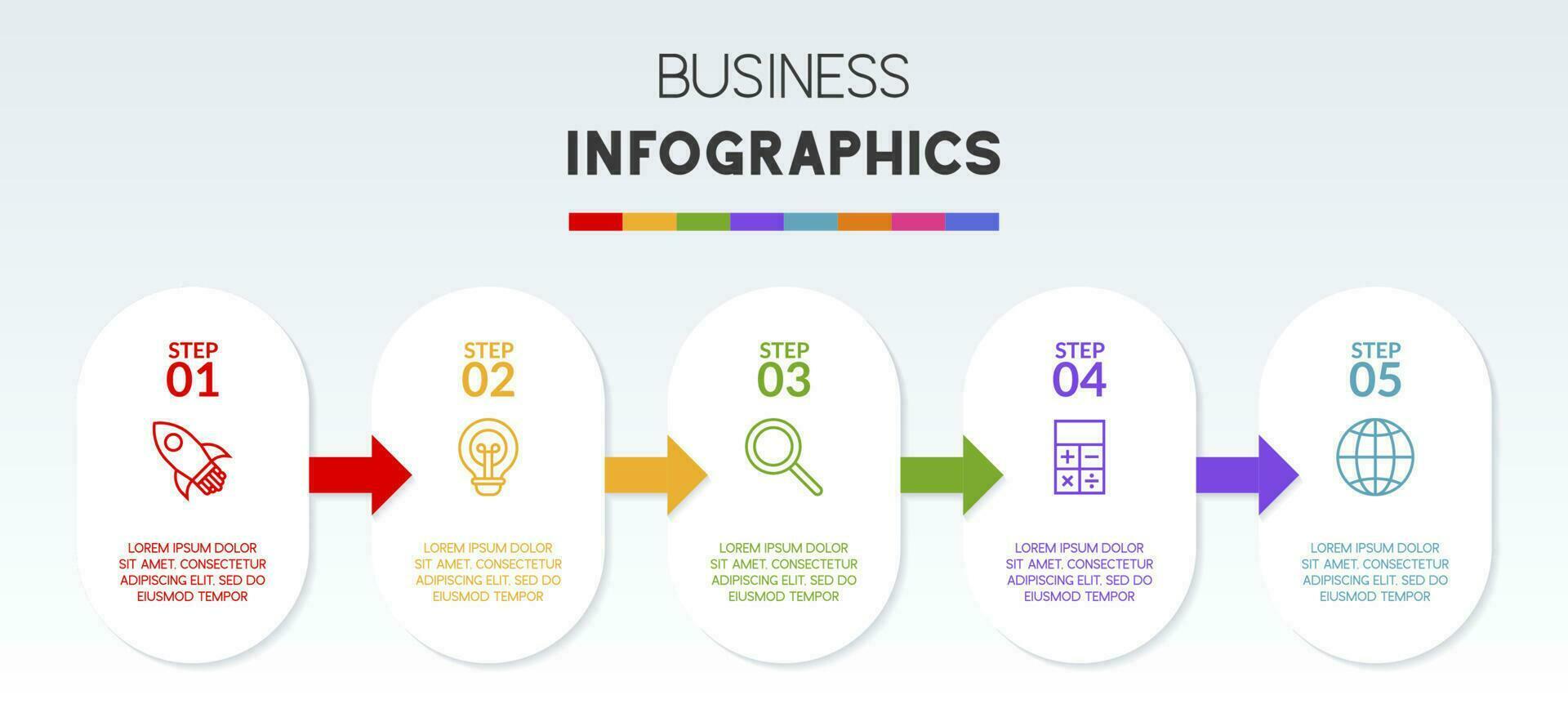 BUSINESS
INFOGRAPHICS

STEP
01

LOREM IPSUM DOLOR SIT AMET, CONSECTETUR ADIPISCING ELIT, SED DO EIUSMOD TEMPOR

STEP
02

LOREM IPSUM DOLOR SIT AMET, CONSECTETUR ADIPISCING ELIT, SED DO EIUSMOD TEMPOR

STEP
03

LOREM IPSUM DOLOR SIT AMET, CONSECTETUR ADIPISCING ELIT, SED DO EIUSMOD TEMPOR

STEP
04

LOREM IPSUM DOLOR SIT AMET, CONSECTETUR ADIPISCING ELIT, SED DO EIUSMOD TEMPOR

STEP
05

LOREM IPSUM DOLOR SIT AMET, CONSECTETUR ADIPISCING ELIT, SED DO EIUSMOD TEMPOR