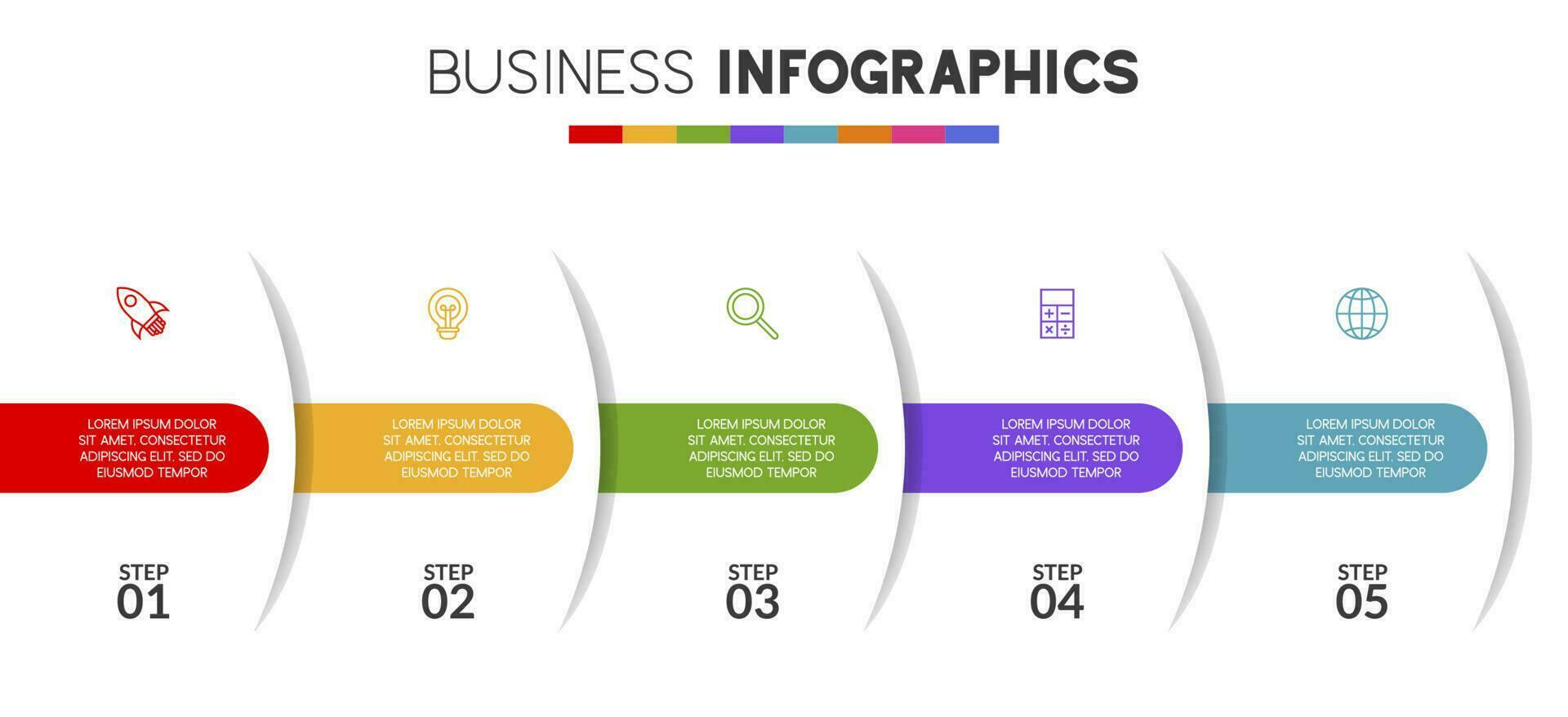 BUSINESS INFOGRAPHICS

LOREM IPSUM DOLOR SIT AMET. CONSECTETUR ADIPISCING ELIT. SED DO EIUSMOD TEMPOR

STEP 01

LOREM IPSUM DOLOR SIT AMET. CONSECTETUR ADIPISCING ELIT. SED DO EIUSMOD TEMPOR

STEP 02

LOREM IPSUM DOLOR SIT AMET. CONSECTETUR ADIPISCING ELIT. SED DO EIUSMOD TEMPOR

STEP 03

LOREM IPSUM DOLOR SIT AMET. CONSECTETUR ADIPISCING ELIT. SED DO EIUSMOD TEMPOR

STEP 04

LOREM IPSUM DOLOR SIT AMET. CONSECTETUR ADIPISCING ELIT. SED DO EIUSMOD TEMPOR

STEP 05