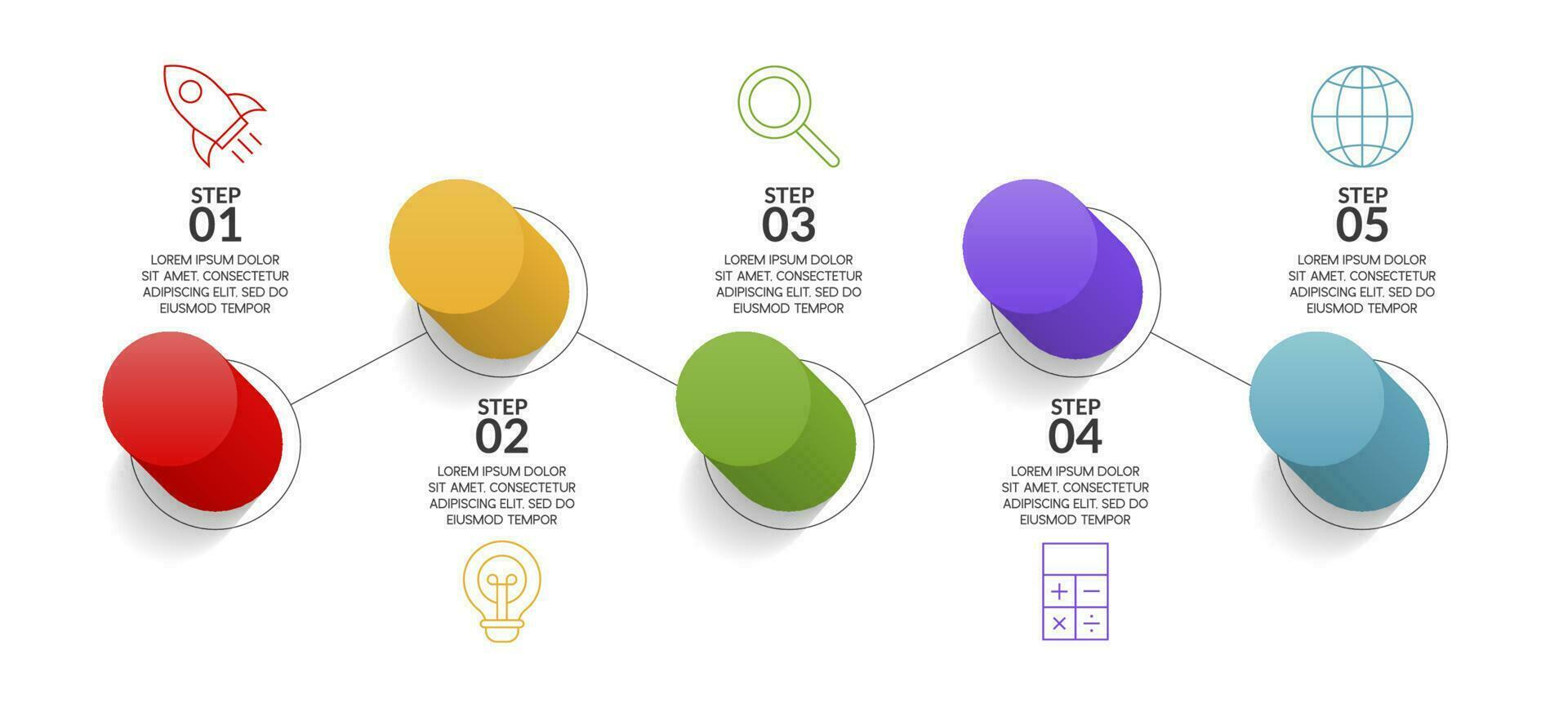 STEP
01
LOREM IPSUM DOLOR SIT AMET, CONSECTETUR ADIPISCING ELIT, SED DO EIUSMOD TEMPOR

STEP
02
LOREM IPSUM DOLOR SIT AMET, CONSECTETUR ADIPISCING ELIT, SED DO EIUSMOD TEMPOR

STEP
03
LOREM IPSUM DOLOR SIT AMET, CONSECTETUR ADIPISCING ELIT, SED DO EIUSMOD TEMPOR

STEP
04
LOREM IPSUM DOLOR SIT AMET, CONSECTETUR ADIPISCING ELIT, SED DO EIUSMOD TEMPOR

STEP
05
LOREM IPSUM DOLOR SIT AMET, CONSECTETUR ADIPISCING ELIT, SED DO EIUSMOD TEMPOR