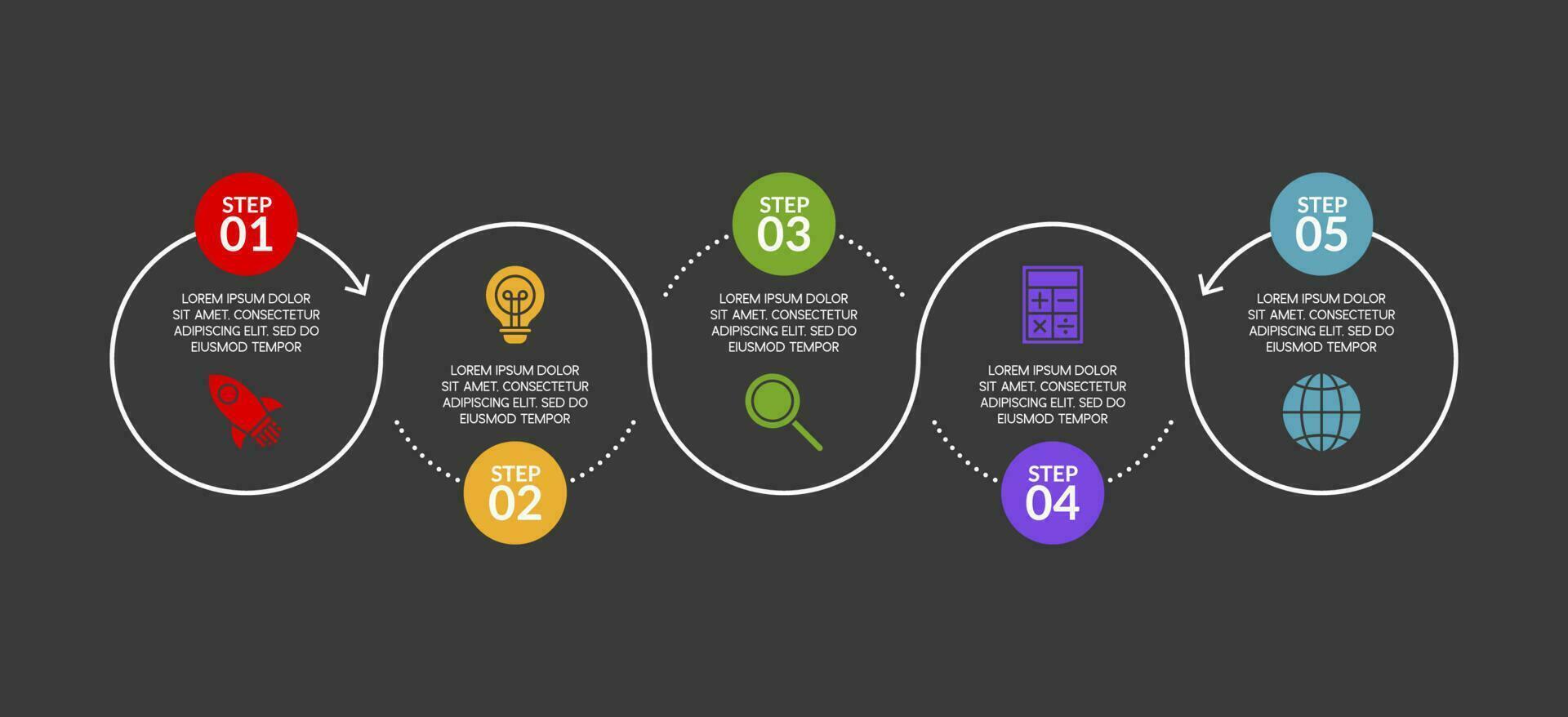 STEP 01

LOREM IPSUM DOLOR SIT AMET, CONSECTETUR ADIPISCING ELIT, SED DO EIUSMOD TEMPOR

LOREM IPSUM DOLOR SIT AMET, CONSECTETUR ADIPISCING ELIT, SED DO EIUSMOD TEMPOR

STEP 02

STEP 03

LOREM IPSUM DOLOR SIT AMET, CONSECTETUR ADIPISCING ELIT, SED DO EIUSMOD TEMPOR

LOREM IPSUM DOLOR SIT AMET, CONSECTETUR ADIPISCING ELIT, SED DO EIUSMOD TEMPOR

STEP 04

STEP 05

LOREM IPSUM DOLOR SIT AMET, CONSECTETUR ADIPISCING ELIT, SED DO EIUSMOD TEMPOR