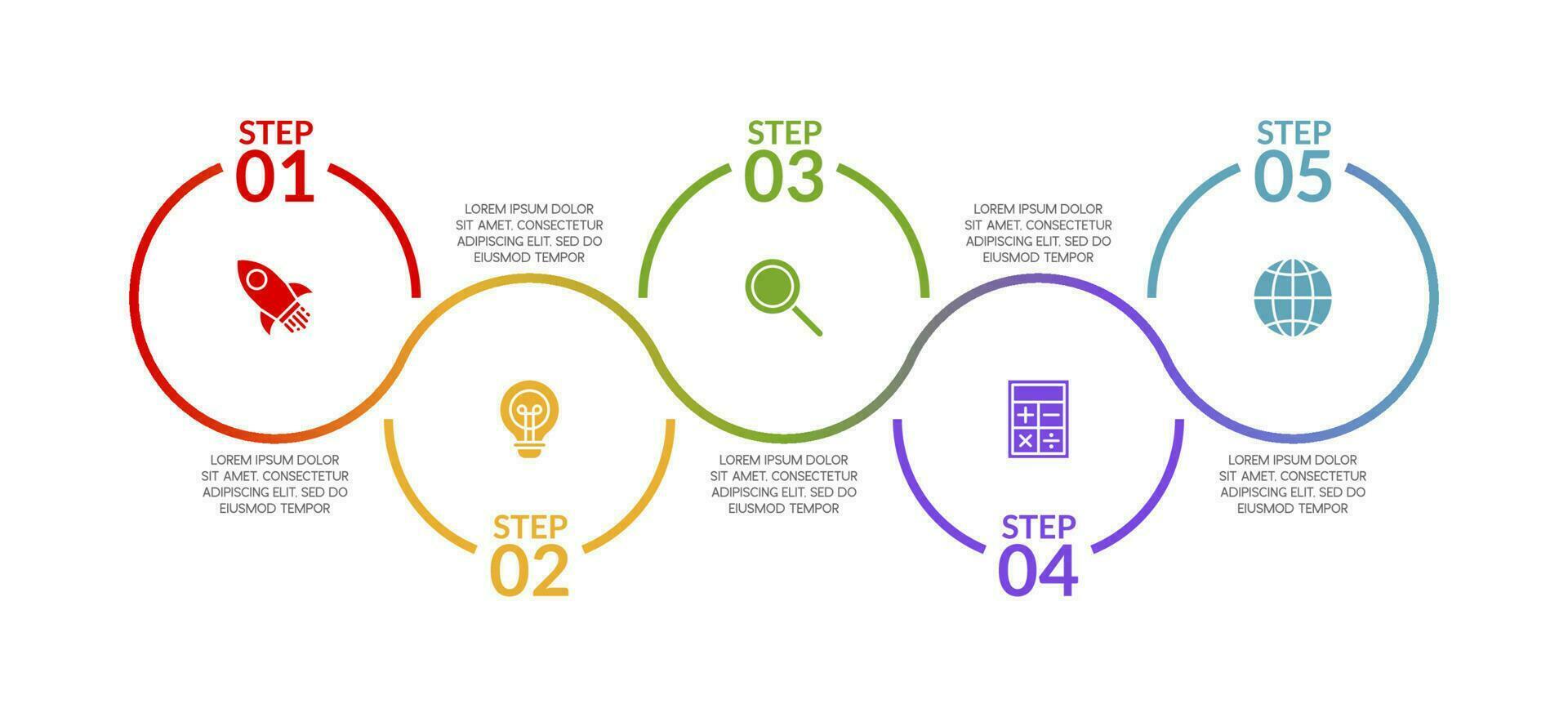 STEP
01

LOREM IPSUM DOLOR SIT AMET, CONSECTETUR ADIPISCING ELIT, SED DO EIUSMOD TEMPOR

STEP
02

LOREM IPSUM DOLOR SIT AMET, CONSECTETUR ADIPISCING ELIT, SED DO EIUSMOD TEMPOR

STEP
03

LOREM IPSUM DOLOR SIT AMET, CONSECTETUR ADIPISCING ELIT, SED DO EIUSMOD TEMPOR

STEP
04

LOREM IPSUM DOLOR SIT AMET, CONSECTETUR ADIPISCING ELIT, SED DO EIUSMOD TEMPOR

STEP
05

LOREM IPSUM DOLOR SIT AMET, CONSECTETUR ADIPISCING ELIT, SED DO EIUSMOD TEMPOR