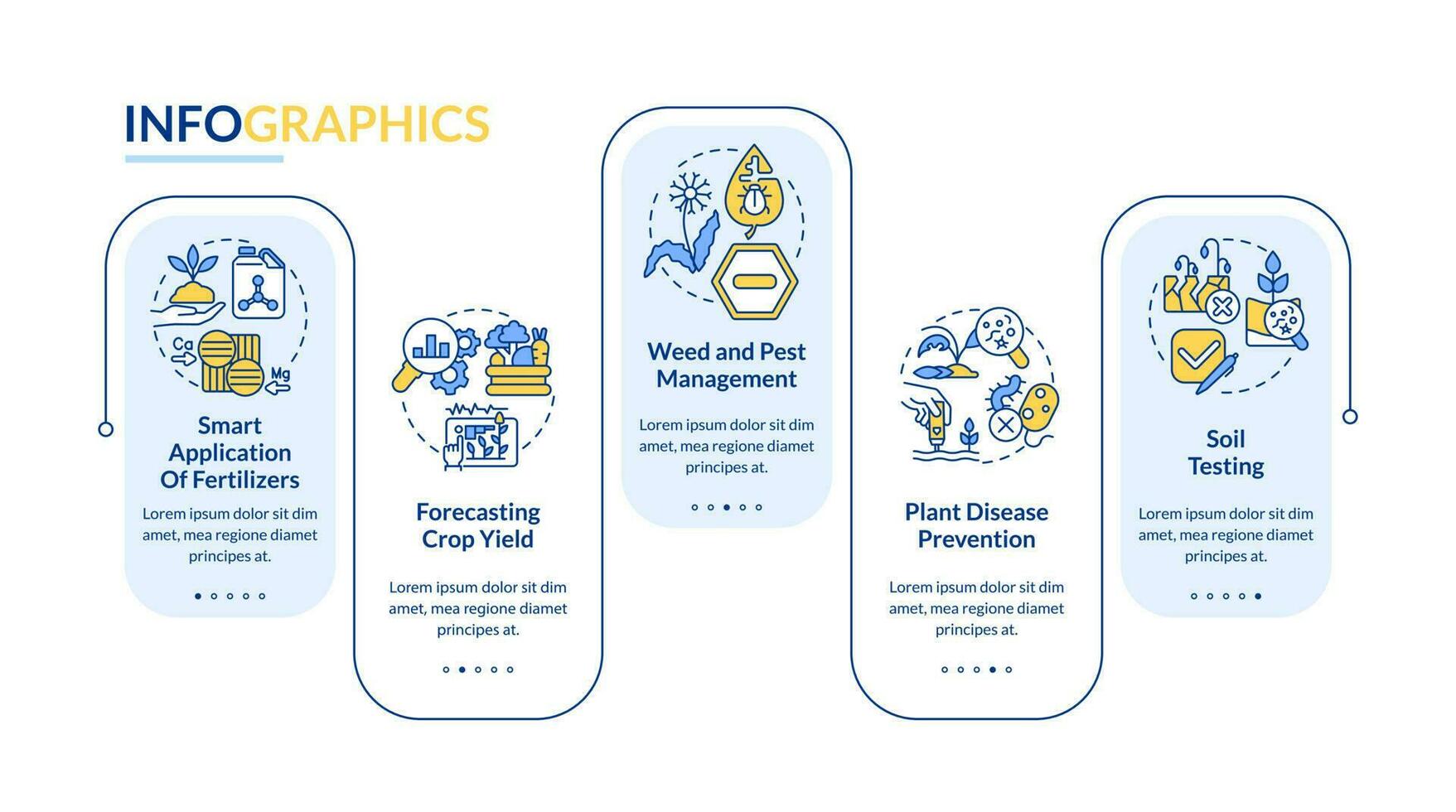 INFOGRAPHICS

Ca
Mg

Smart Application Of Fertilizers

Lorem ipsum dolor sit dim amet, mea regione diamet principes at.

Forecasting Crop Yield

Lorem ipsum dolor sit dim amet, mea regione diamet principes at.

Weed and Pest Management

Lorem ipsum dolor sit dim amet, mea regione diamet principes at.

Plant Disease Prevention

Lorem ipsum dolor sit dim amet, mea regione diamet principes at.

Soil Testing

Lorem ipsum dolor sit dim amet, mea regione diamet principes at.