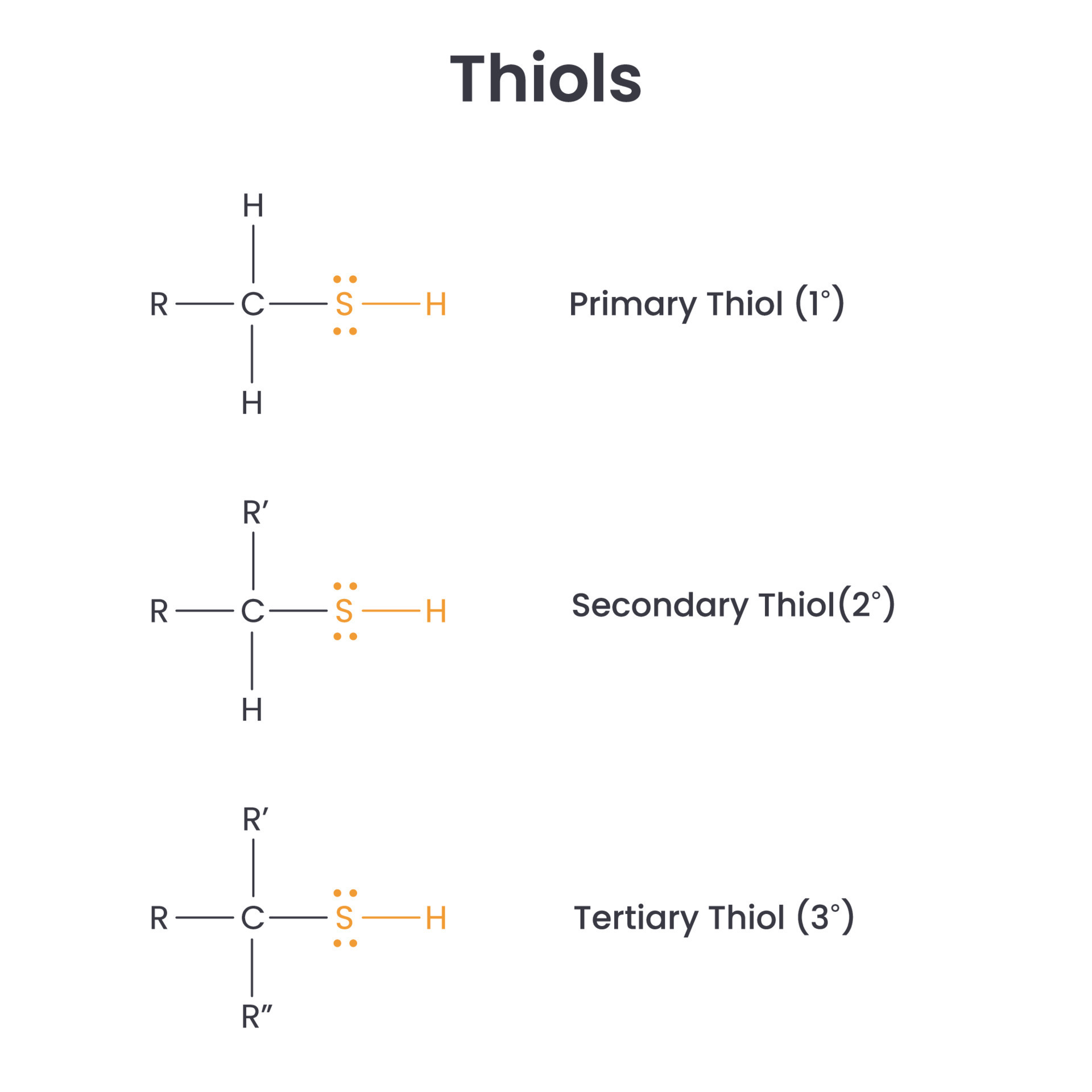 Thiols

H
R — C — S — H
H

Primary Thiol (1°)

R′
R — C — S — H
H

Secondary Thiol(2°)

R′
R — C — S — H
R″

Tertiary Thiol (3°)