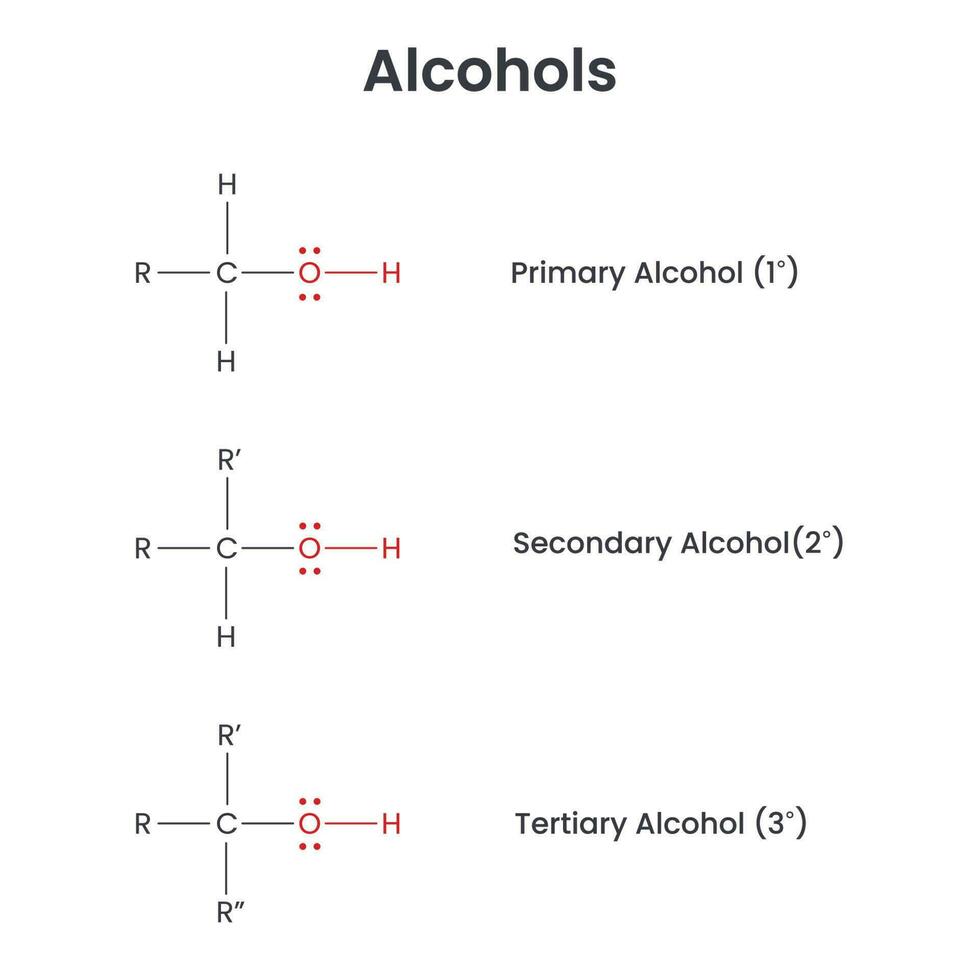 Alcohols

H
R—C—O—H
H

Primary Alcohol (1°)

R′
R—C—O—H
H

Secondary Alcohol(2°)

R′
R—C—O—H
R″

Tertiary Alcohol (3°)