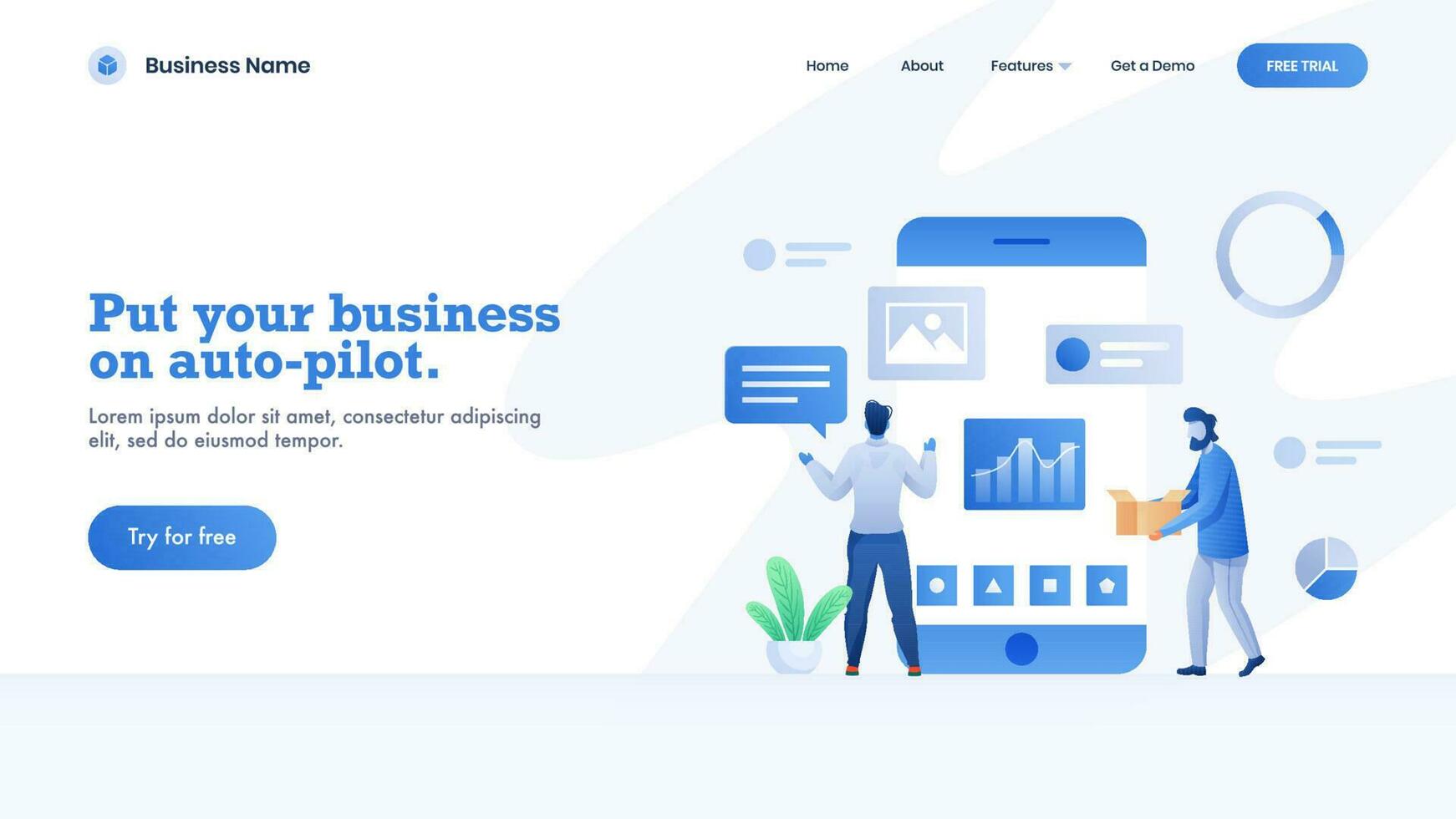 Business Name

Home About Features Get a Demo FREE TRIAL

Put your business on auto-pilot.

Lorem ipsum dolor sit amet, consectetur adipiscing elit, sed do eiusmod tempor.

Try for free