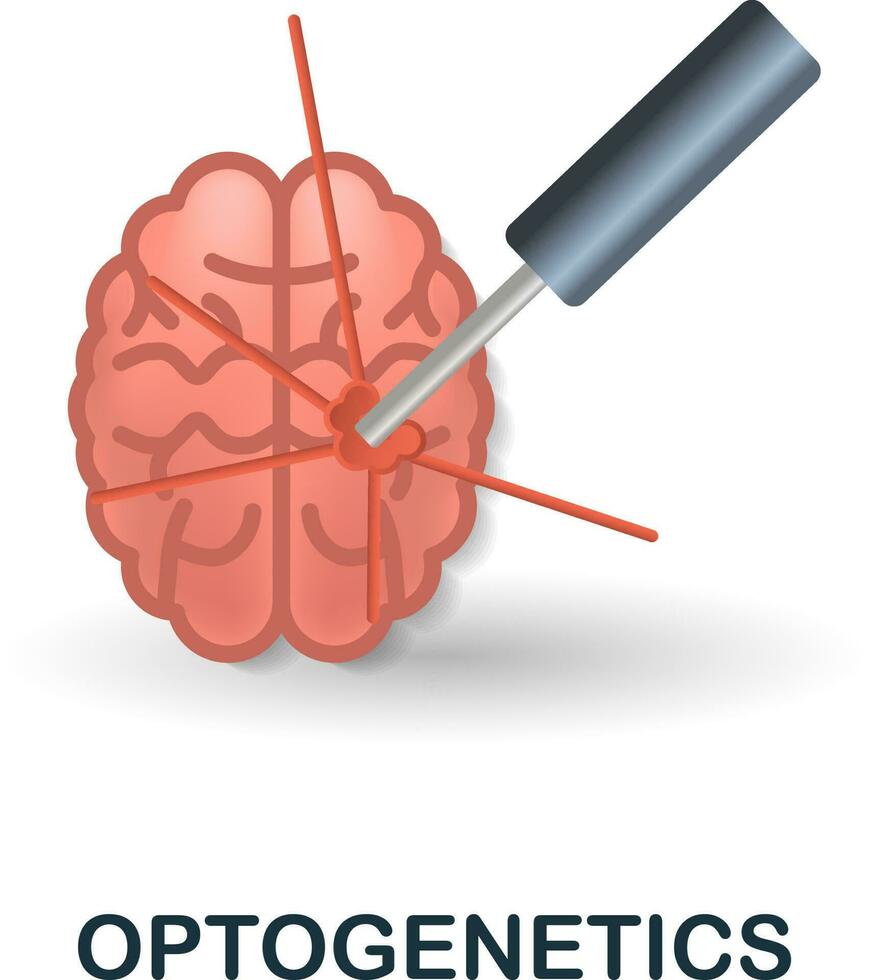 OPTOGENETICS