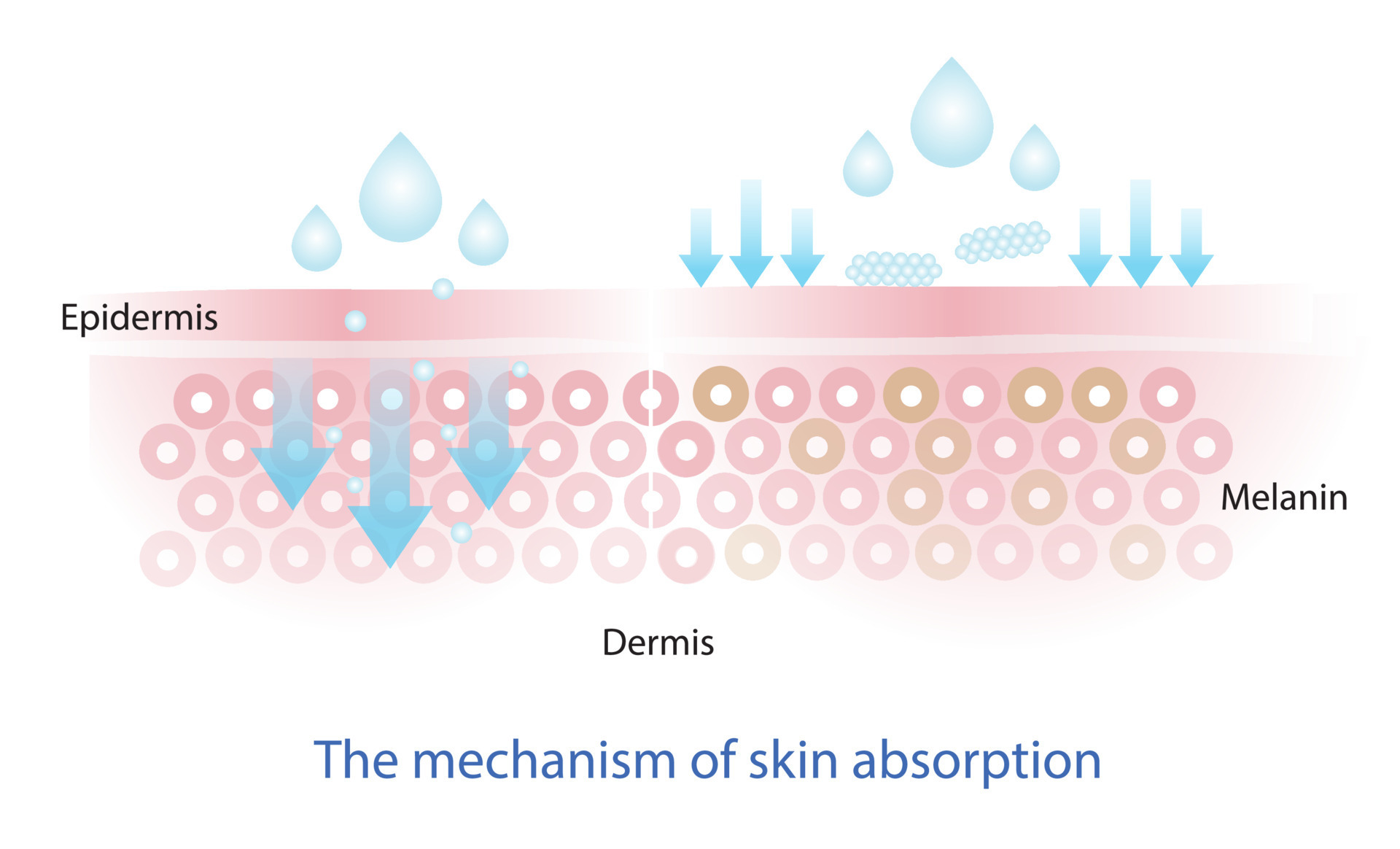 Epidermis

Melanin

Dermis

The mechanism of skin absorption