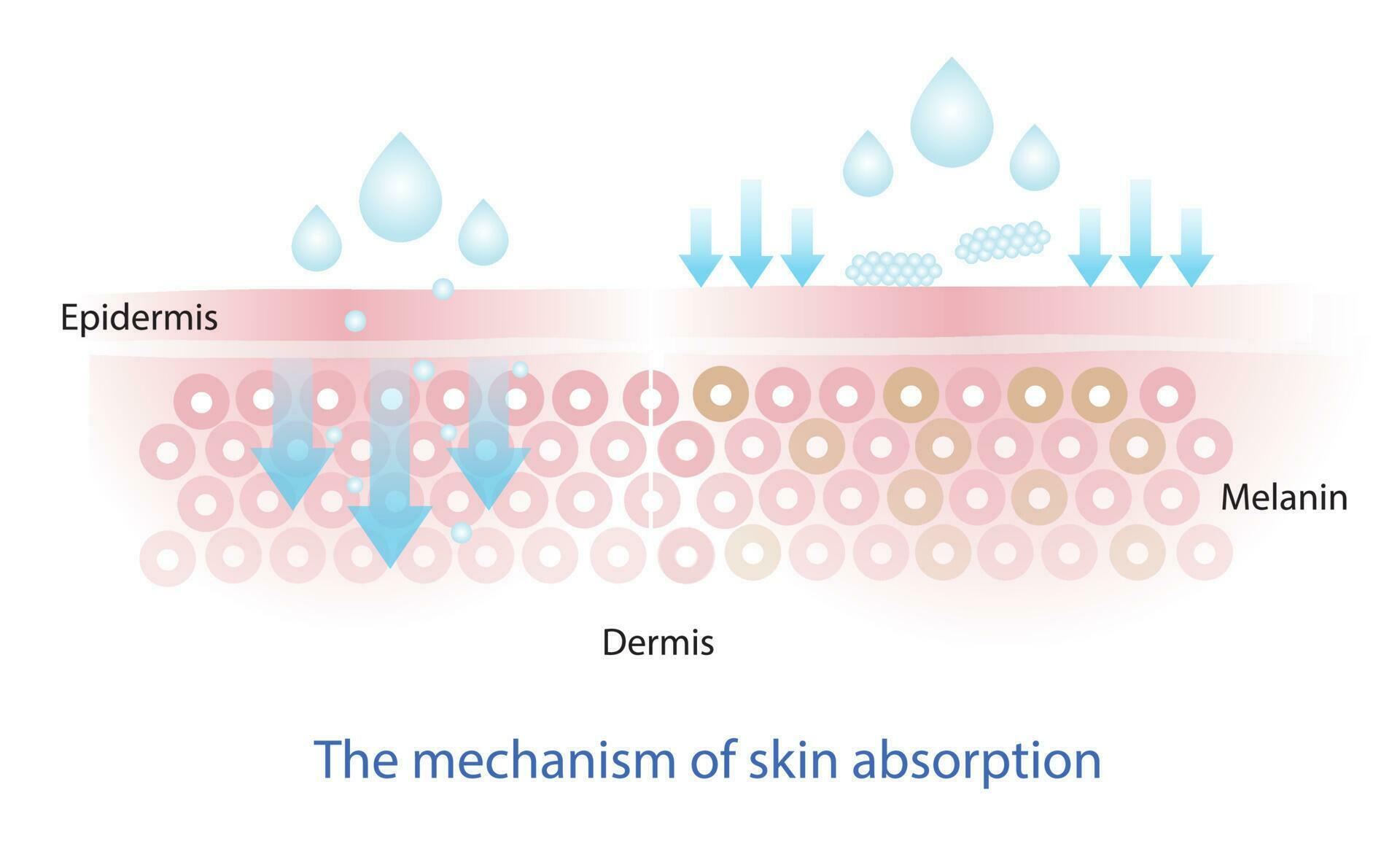 Epidermis

Melanin

Dermis

The mechanism of skin absorption