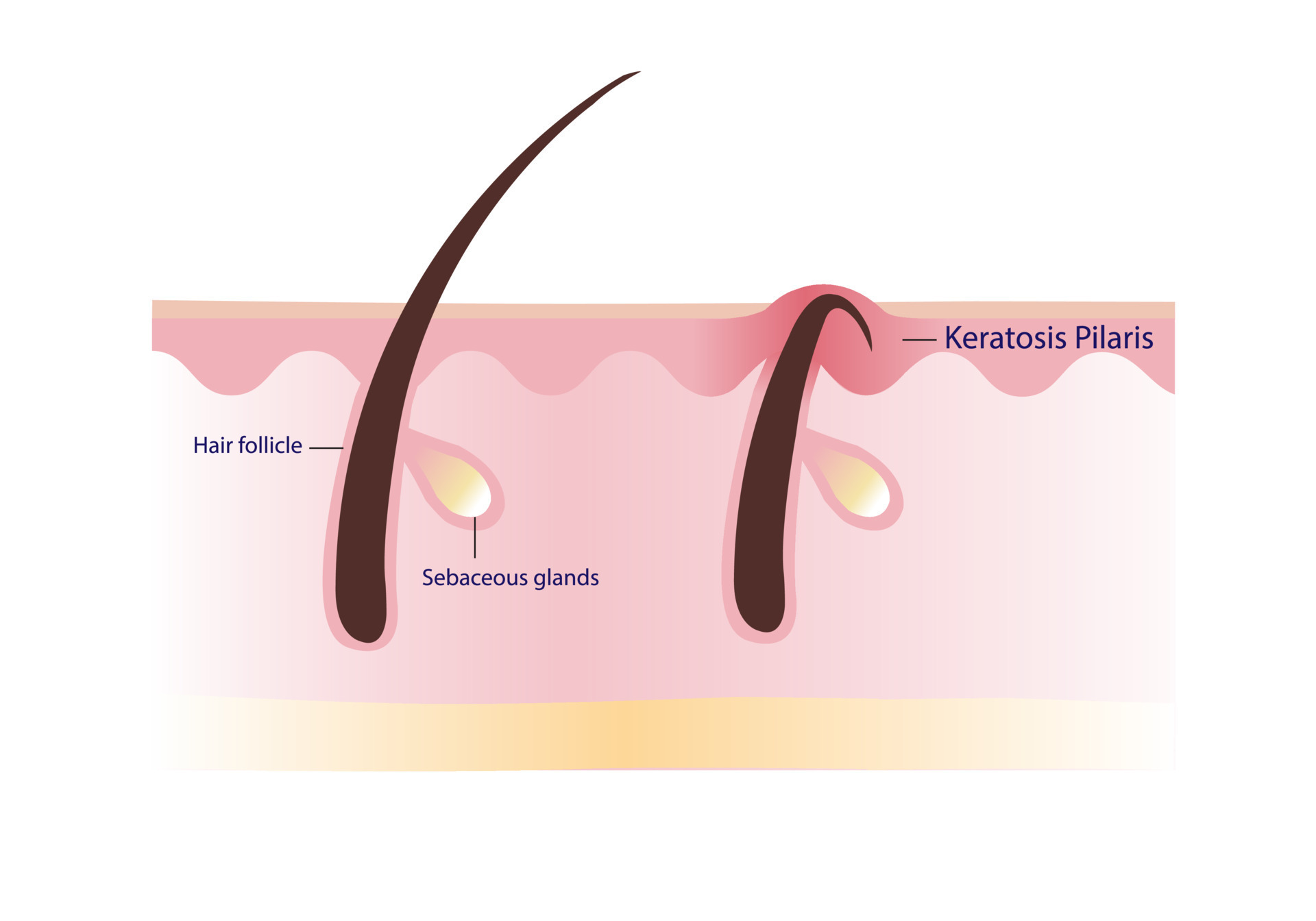 Keratosis Pilaris

Hair follicle

Sebaceous glands