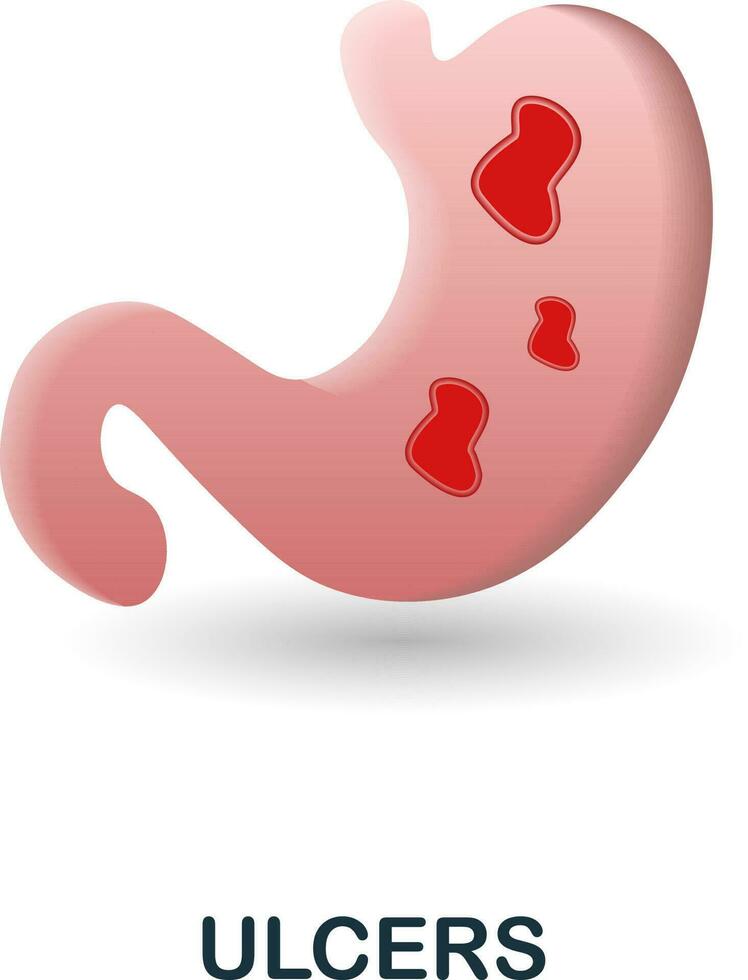 ULCERS