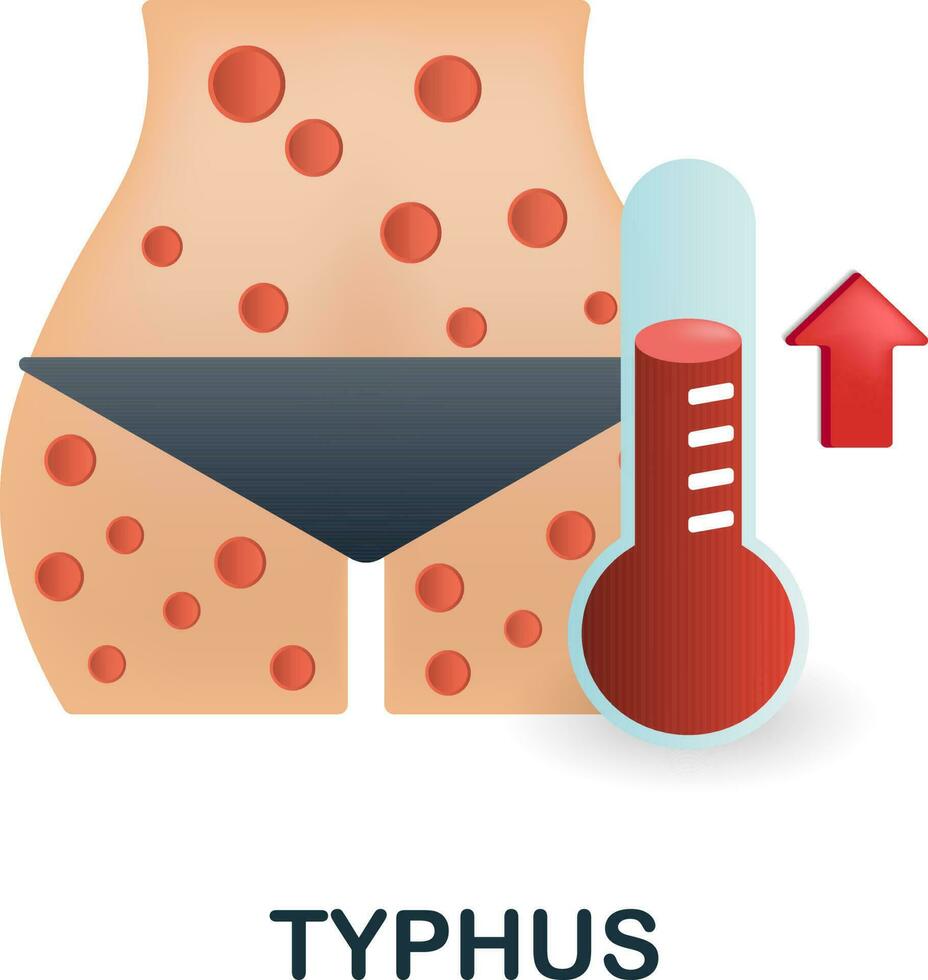 TYPHUS