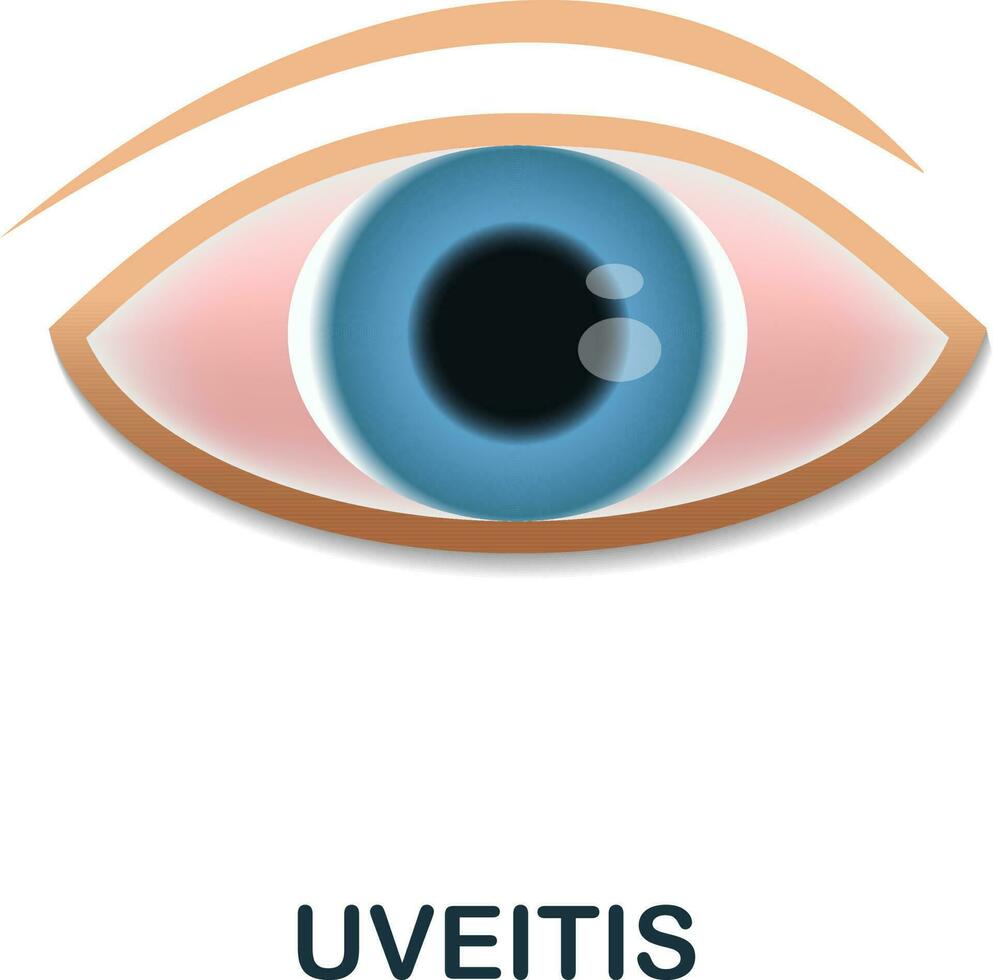 UVEITIS