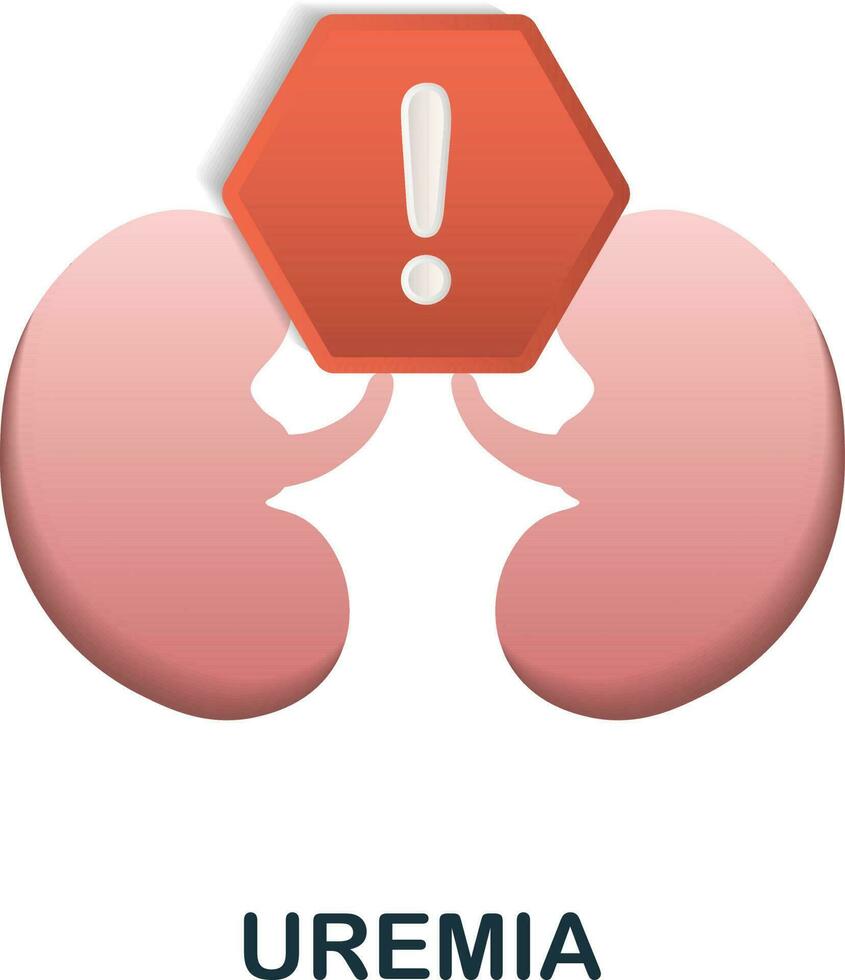 !

UREMIA