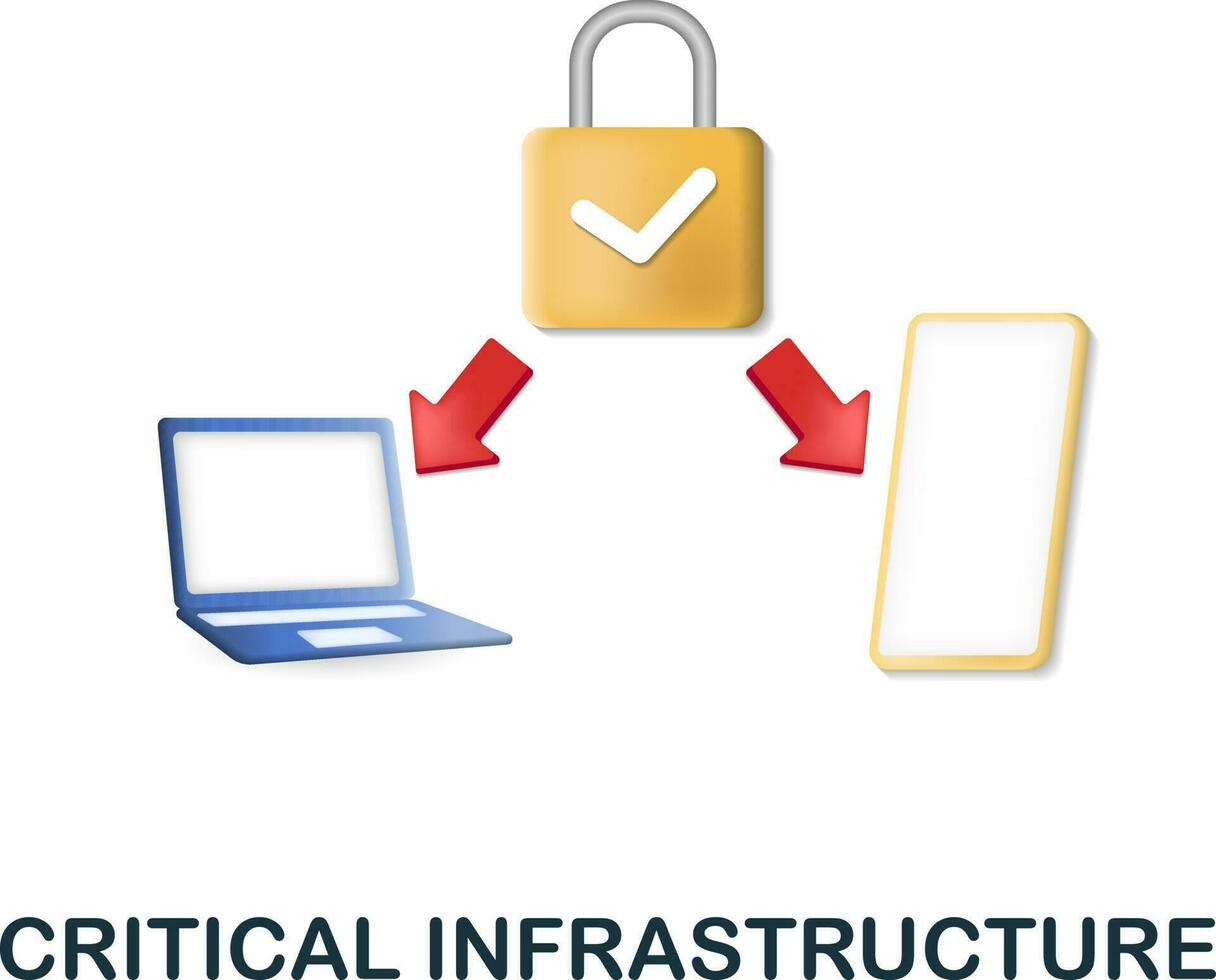 CRITICAL INFRASTRUCTURE