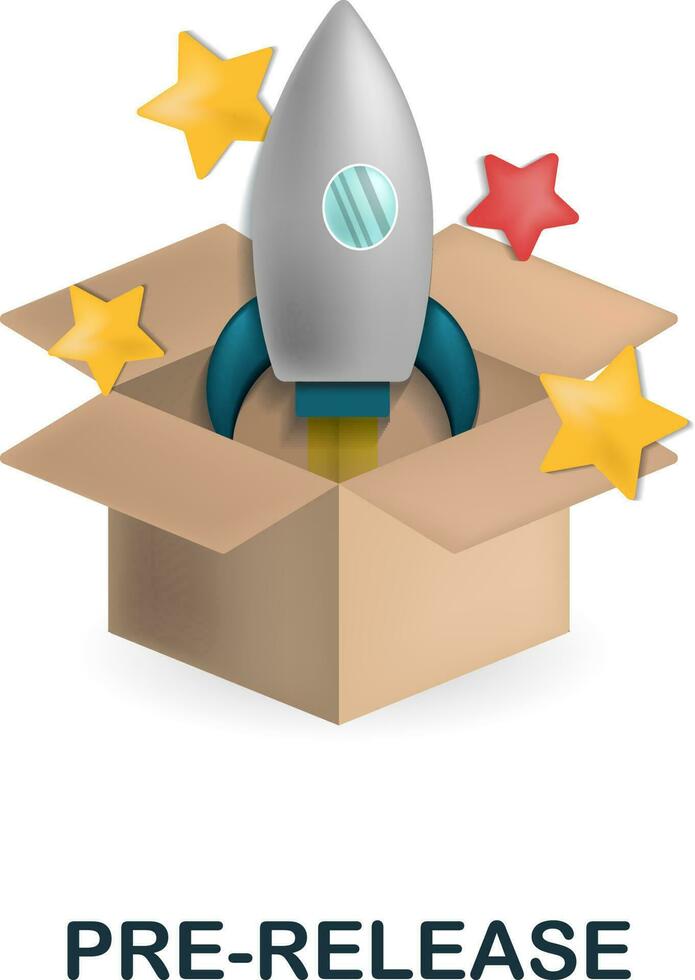 PRE-RELEASE