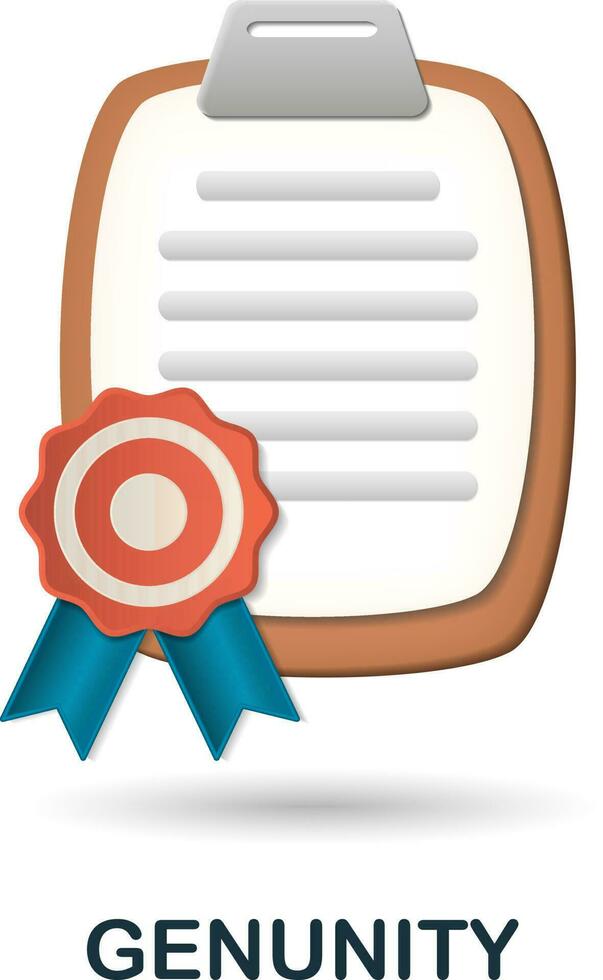 GENUNITY