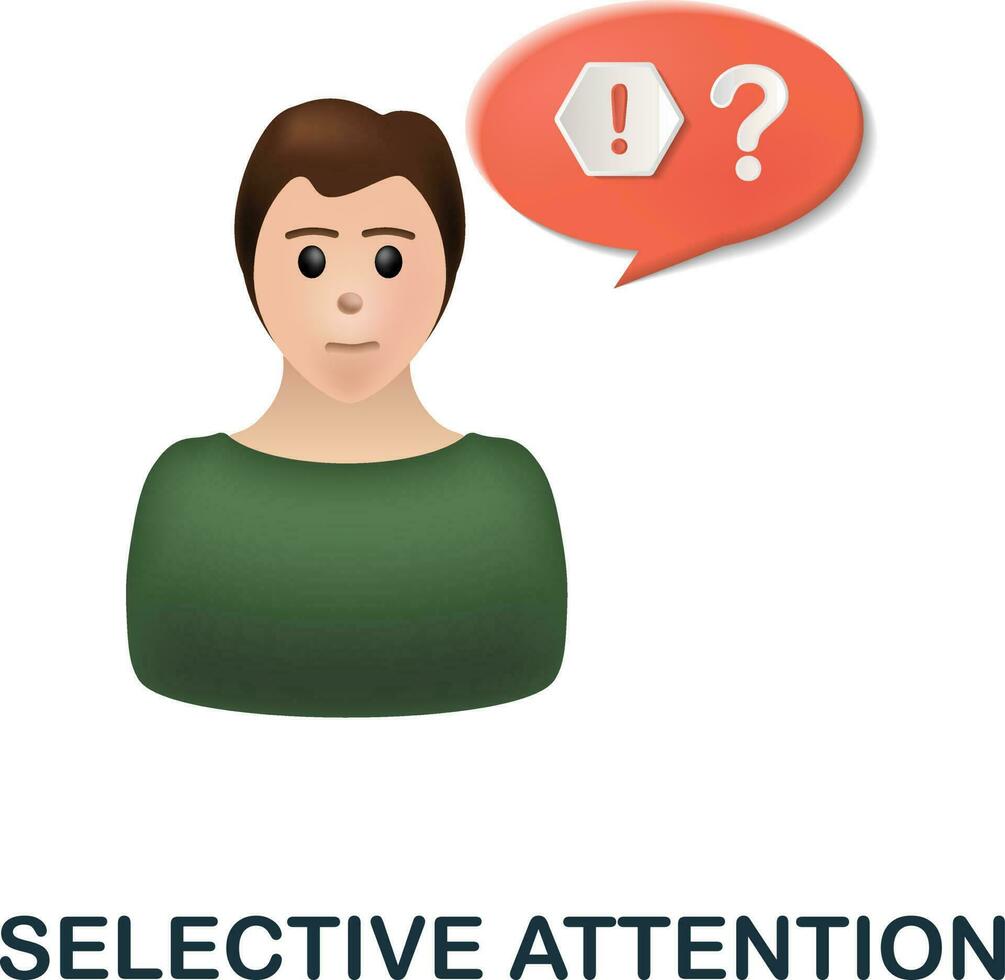 ! ?

SELECTIVE ATTENTION