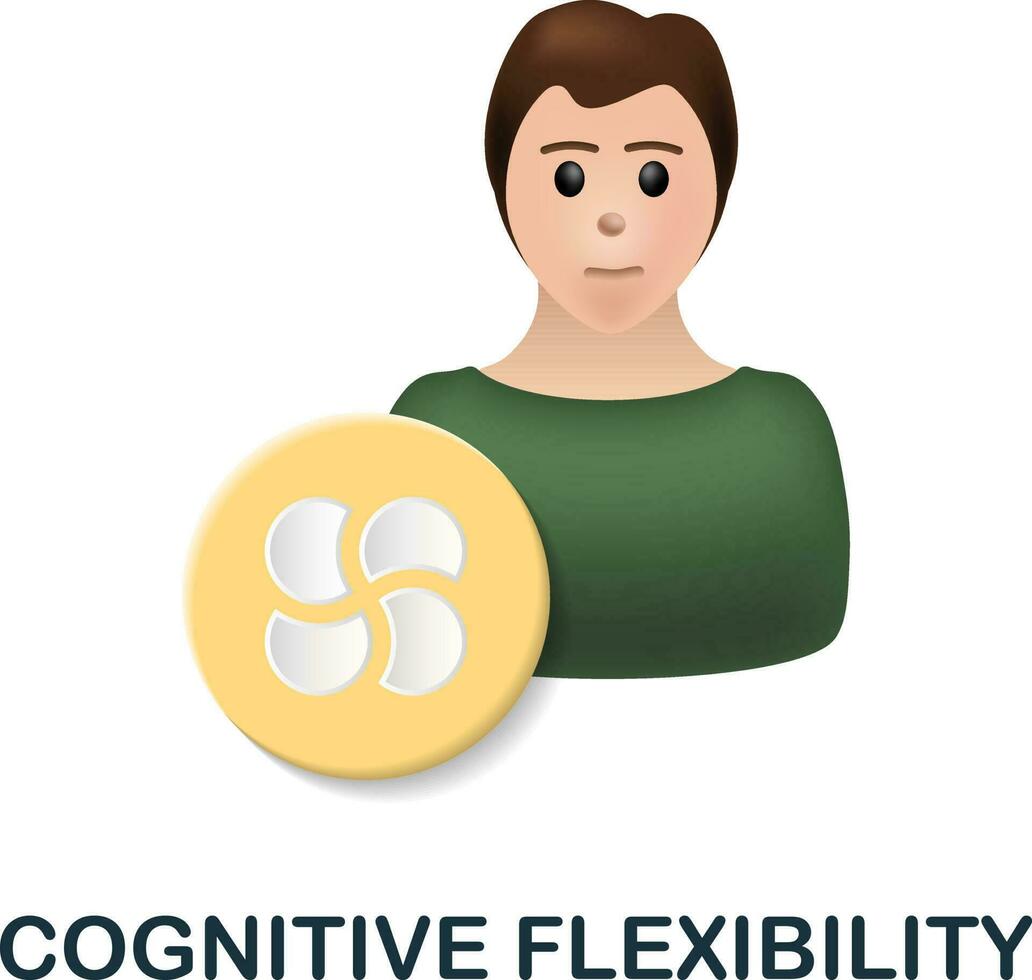 COGNITIVE FLEXIBILITY