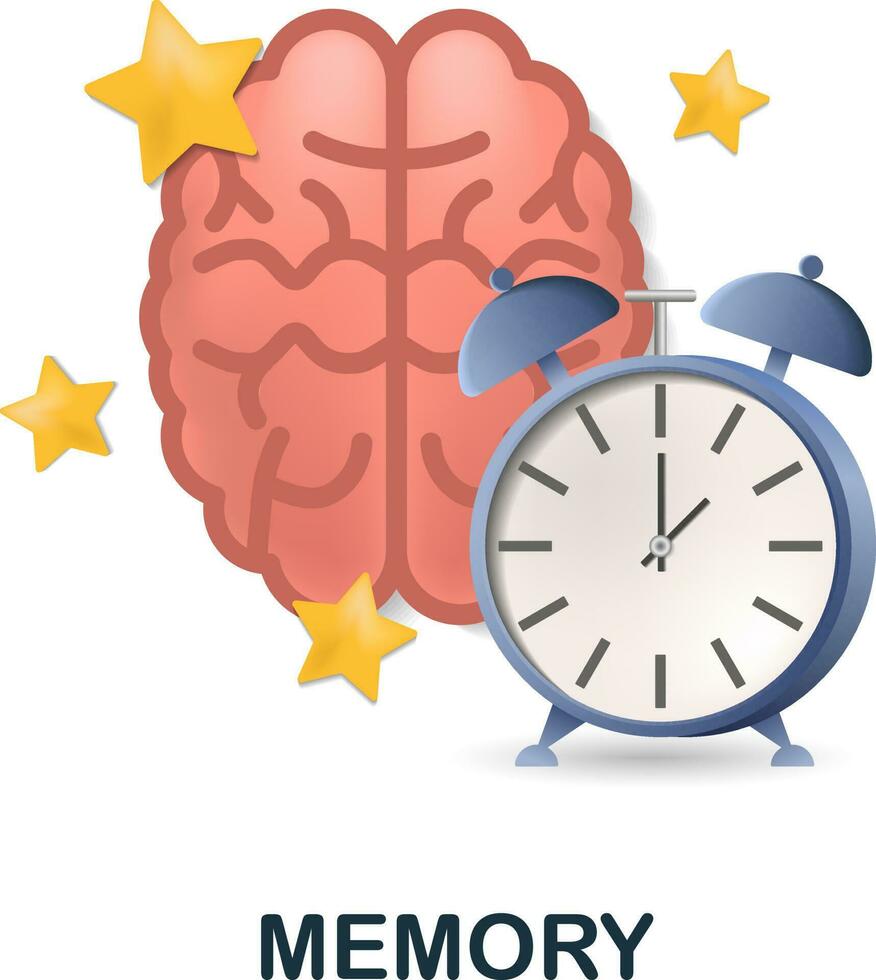 MEMORY