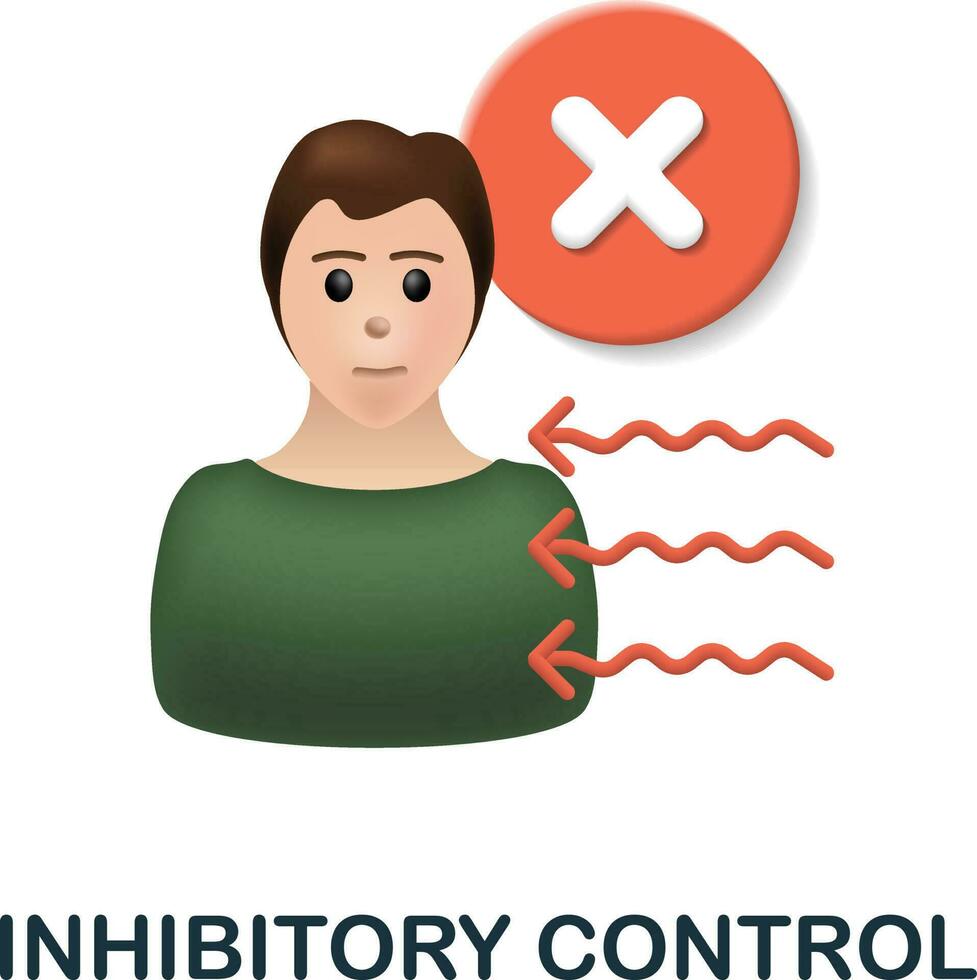 INHIBITORY CONTROL