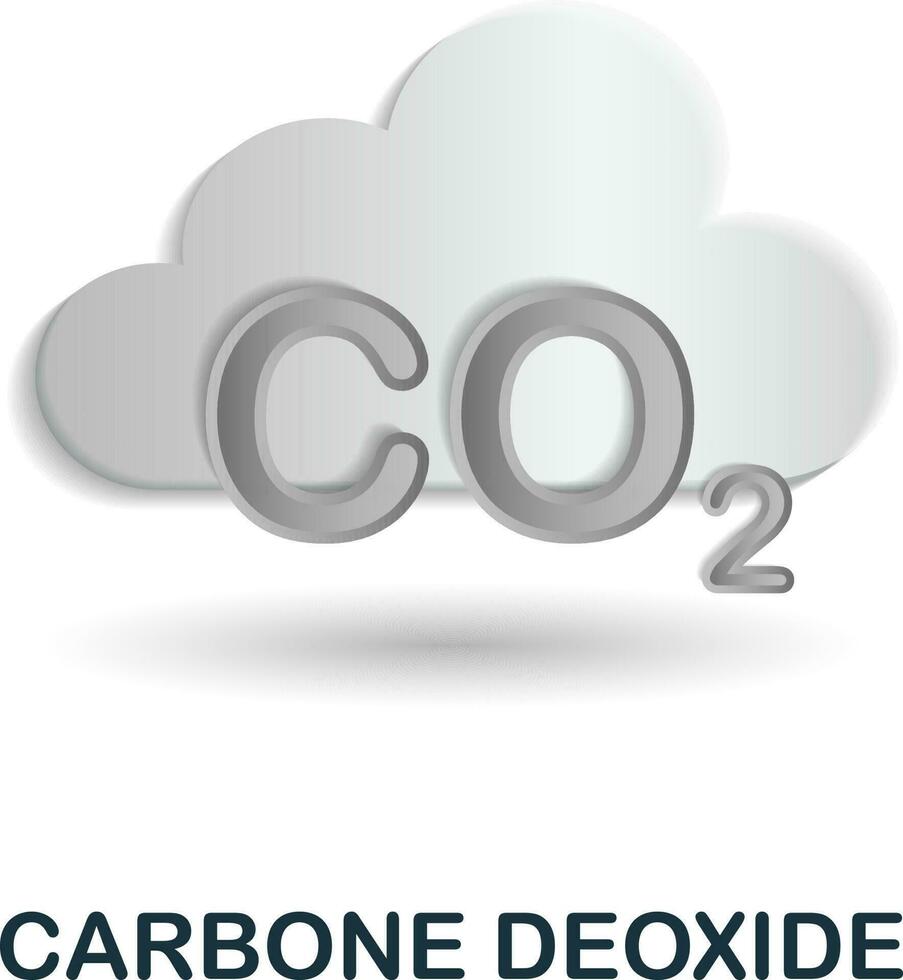 $CO_2$

CARBONE DEOXIDE