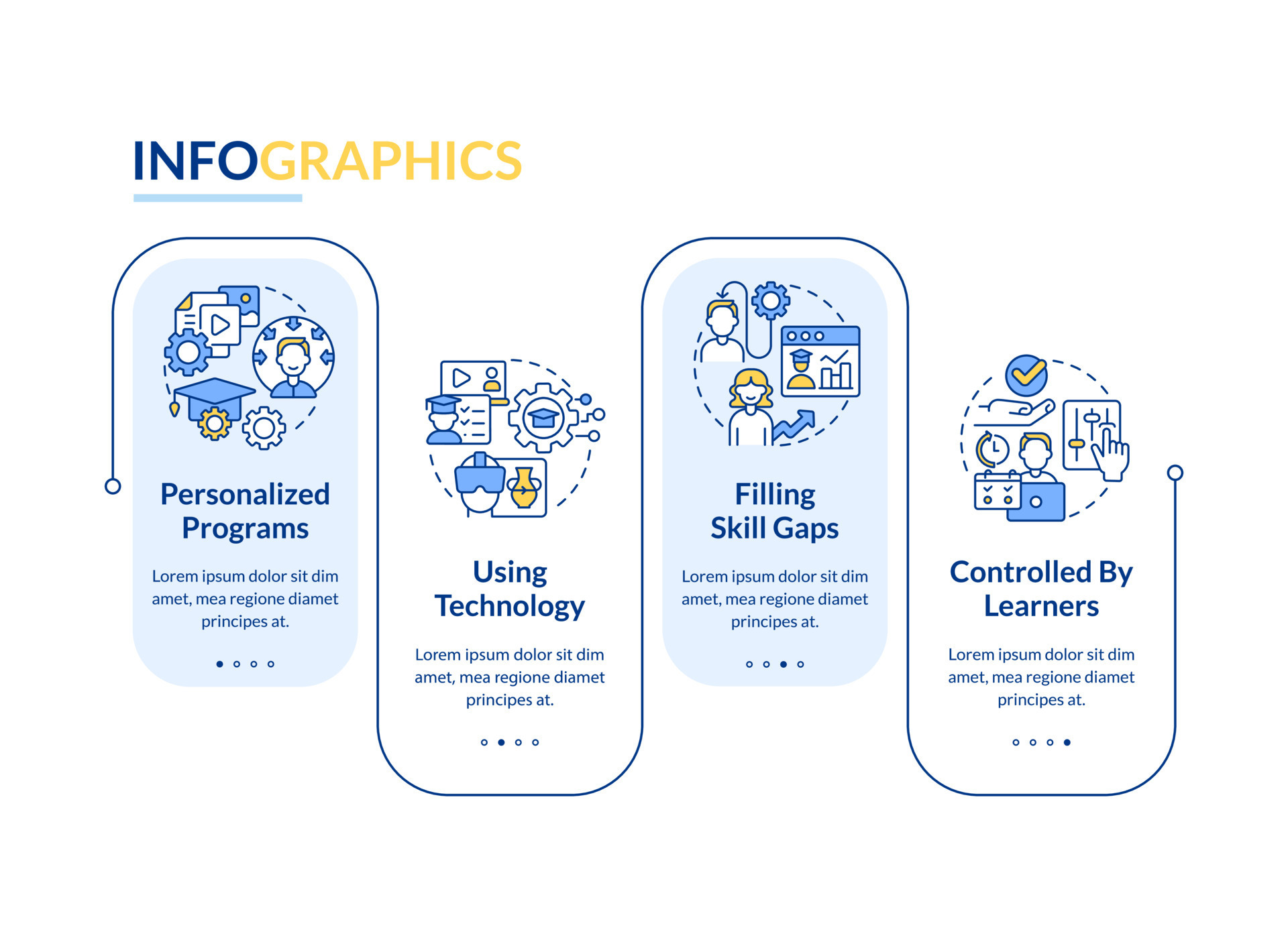 INFOGRAPHICS

Personalized Programs

Lorem ipsum dolor sit dim amet, mea regione diamet principes at.

Using Technology

Lorem ipsum dolor sit dim amet, mea regione diamet principes at.

Filling Skill Gaps

Lorem ipsum dolor sit dim amet, mea regione diamet principes at.

Controlled By Learners

Lorem ipsum dolor sit dim amet, mea regione diamet principes at.