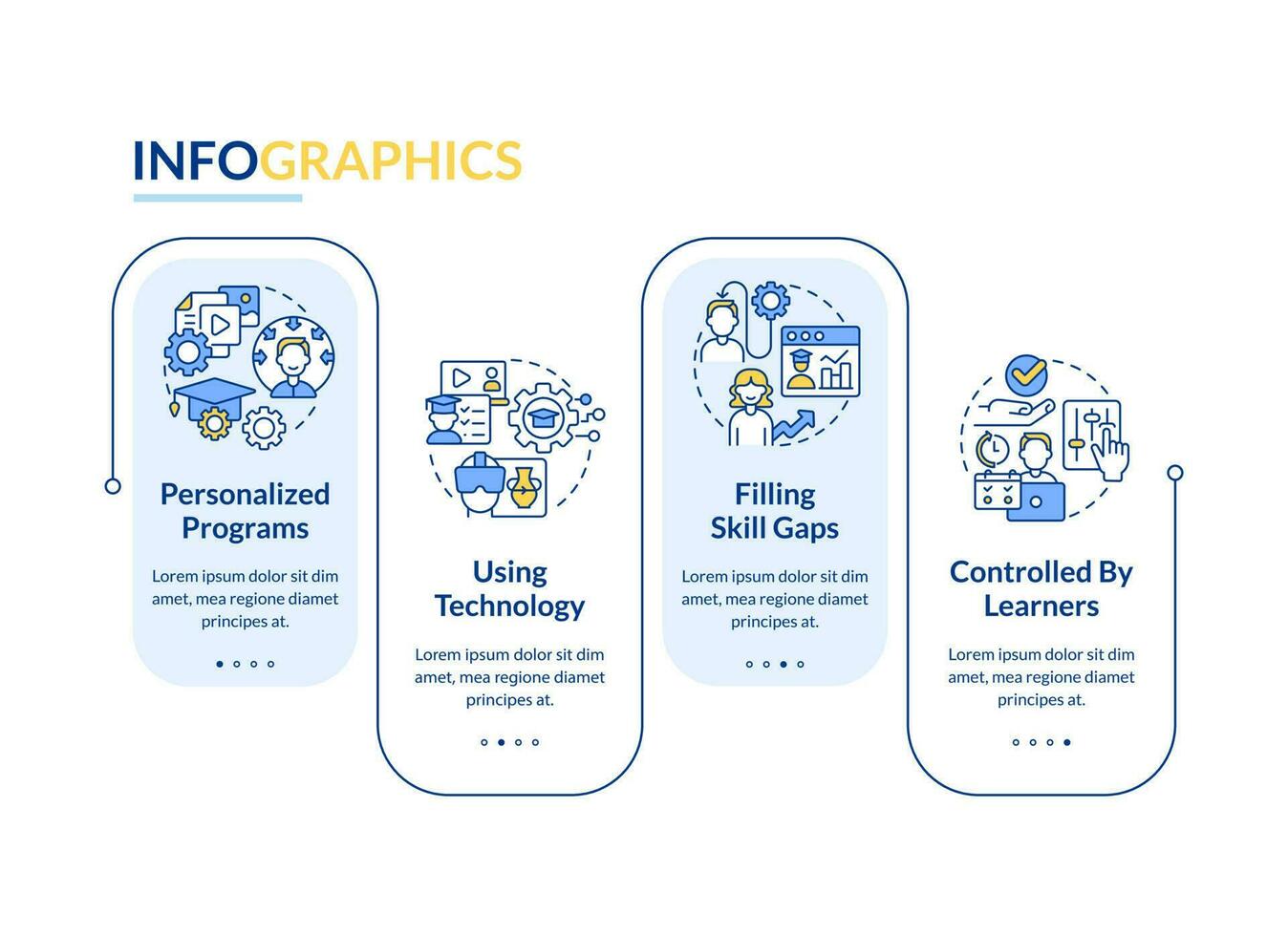 INFOGRAPHICS

Personalized Programs

Lorem ipsum dolor sit dim amet, mea regione diamet principes at.

Using Technology

Lorem ipsum dolor sit dim amet, mea regione diamet principes at.

Filling Skill Gaps

Lorem ipsum dolor sit dim amet, mea regione diamet principes at.

Controlled By Learners

Lorem ipsum dolor sit dim amet, mea regione diamet principes at.