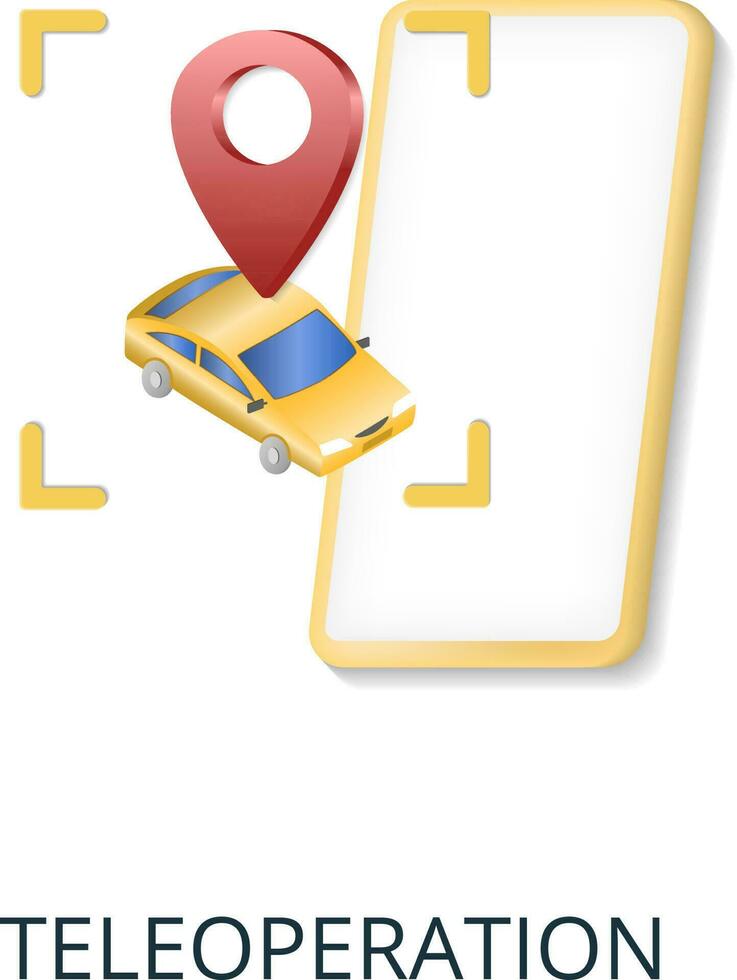 TELEOPERATION