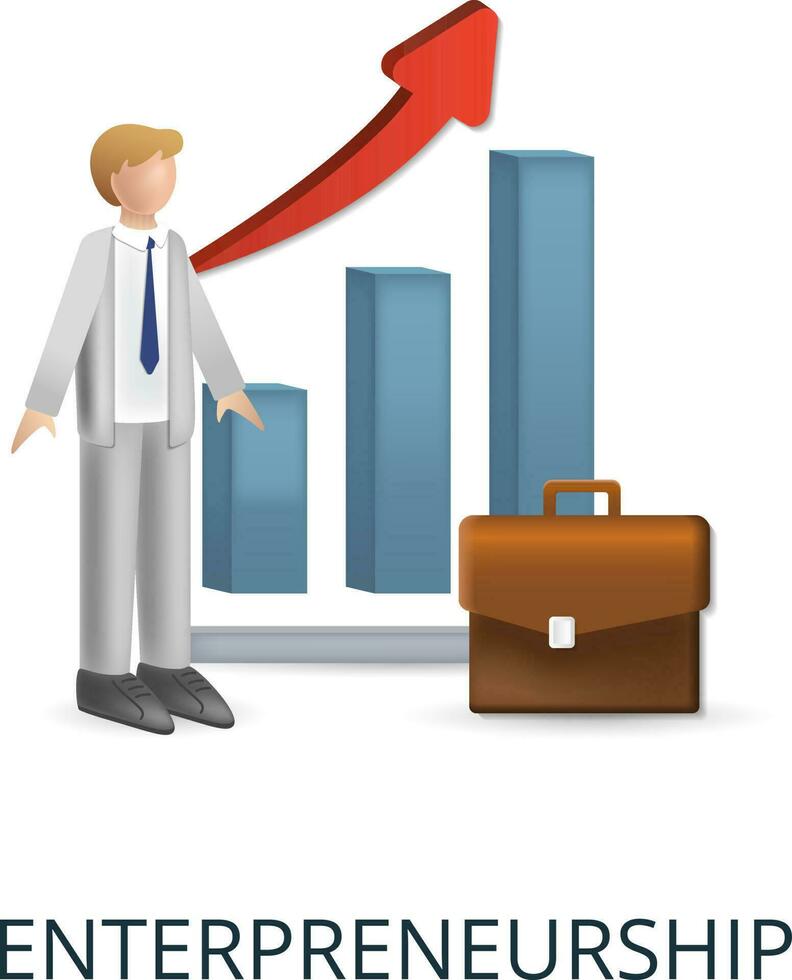 ENTERPRENEURSHIP