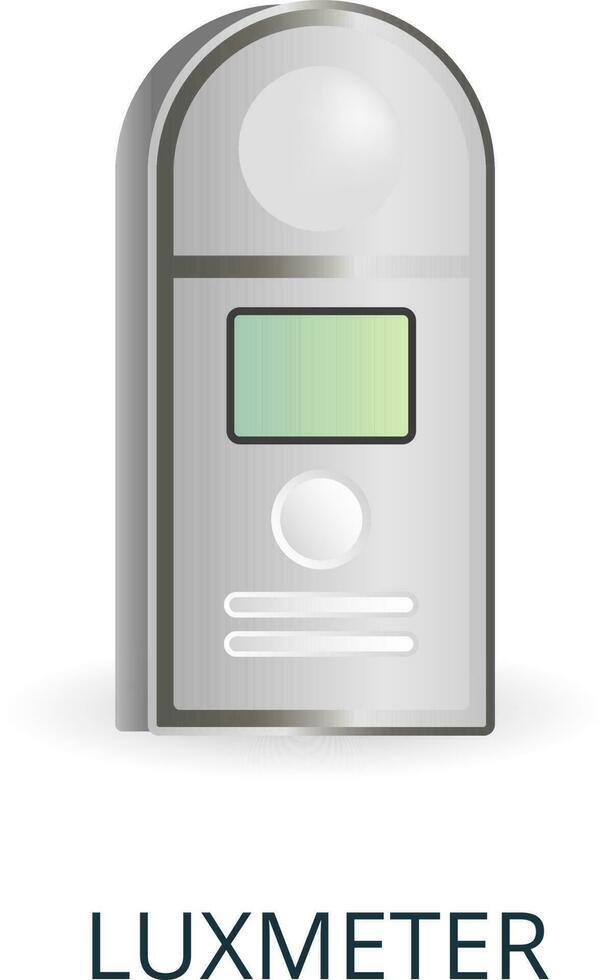 LUXMETER