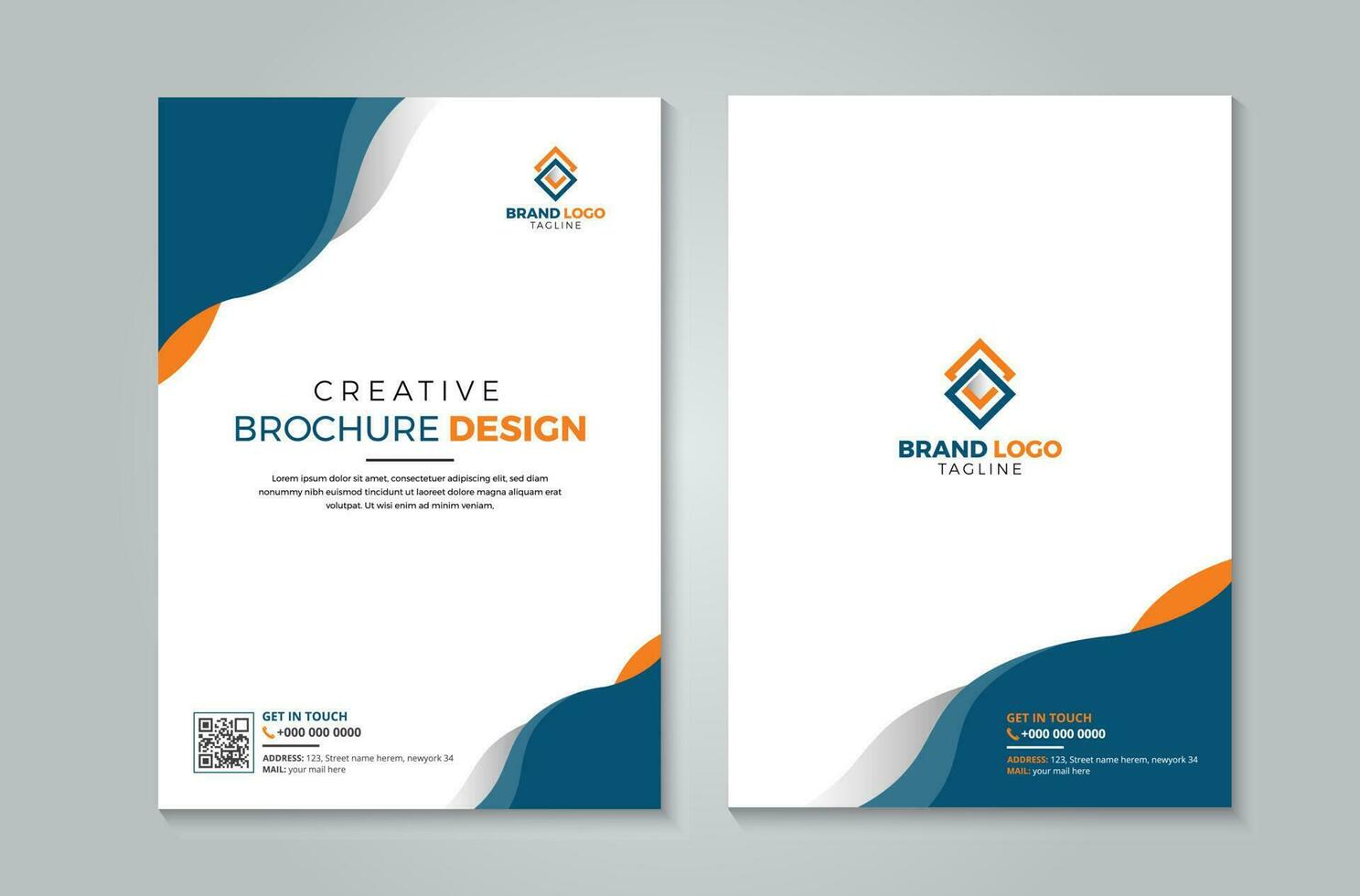 BRAND LOGO
TAGLINE

CREATIVE
BROCHURE DESIGN

Lorem ipsum dolor sit amet, consectetuer adipiscing elit, sed diam nonummy nibh euismod tincidunt ut laoreet dolore magna aliquam erat volutpat. Ut wisi enim ad minim veniam,

GET IN TOUCH
+000 000 0000
ADDRESS: 123, Street name herem, newyork 34
MAIL: your mail here

BRAND LOGO
TAGLINE

GET IN TOUCH
+000 000 0000
ADDRESS: 123, Street name herem, newyork 34
MAIL: your mail here