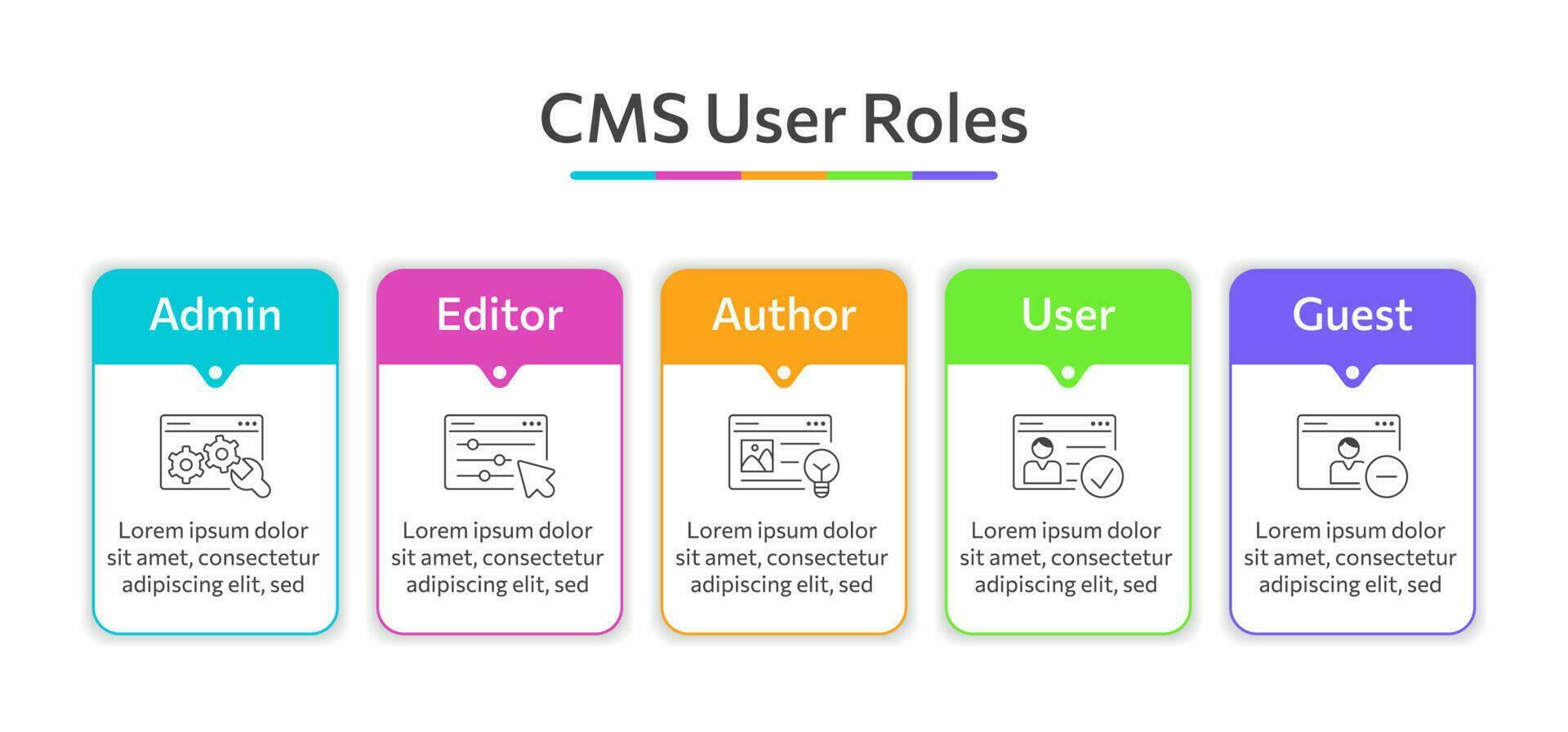 CMS User Roles

Admin

Lorem ipsum dolor sit amet, consectetur adipiscing elit, sed

Editor

Lorem ipsum dolor sit amet, consectetur adipiscing elit, sed

Author

Lorem ipsum dolor sit amet, consectetur adipiscing elit, sed

User

Lorem ipsum dolor sit amet, consectetur adipiscing elit, sed

Guest

Lorem ipsum dolor sit amet, consectetur adipiscing elit, sed