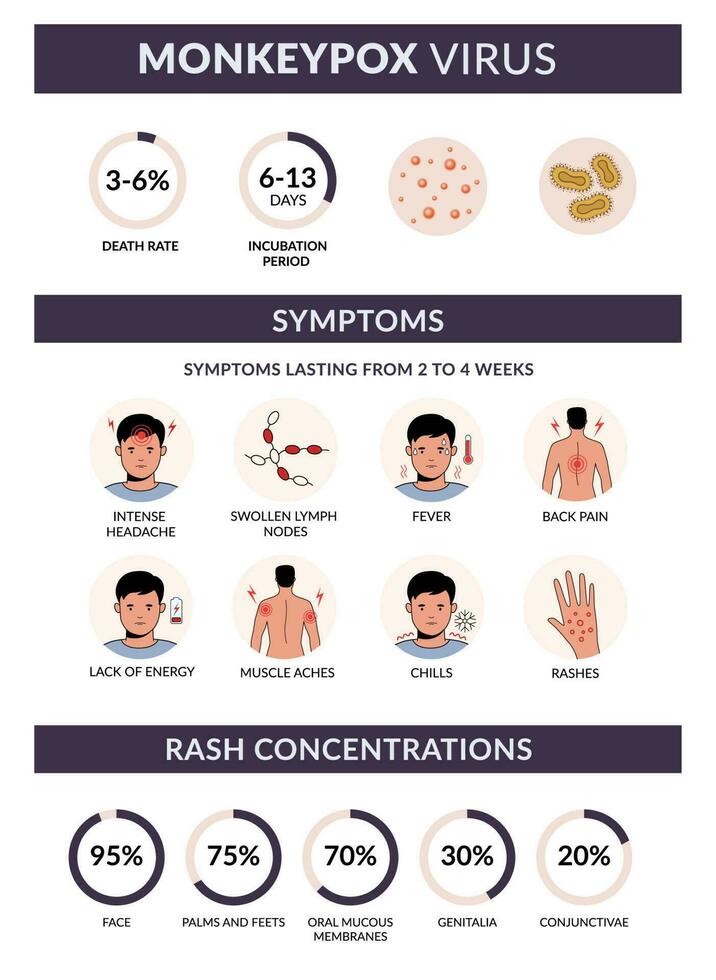 MONKEYPOX VIRUS

3-6%
DEATH RATE

6-13
DAYS
INCUBATION PERIOD

SYMPTOMS

SYMPTOMS LASTING FROM 2 TO 4 WEEKS

INTENSE HEADACHE

SWOLLEN LYMPH NODES

FEVER

BACK PAIN

LACK OF ENERGY

MUSCLE ACHES

CHILLS

RASHES

RASH CONCENTRATIONS

95%
FACE

75%
PALMS AND FEETS

70%
ORAL MUCOUS MEMBRANES

30%
GENITALIA

20%
CONJUNCTIVAE