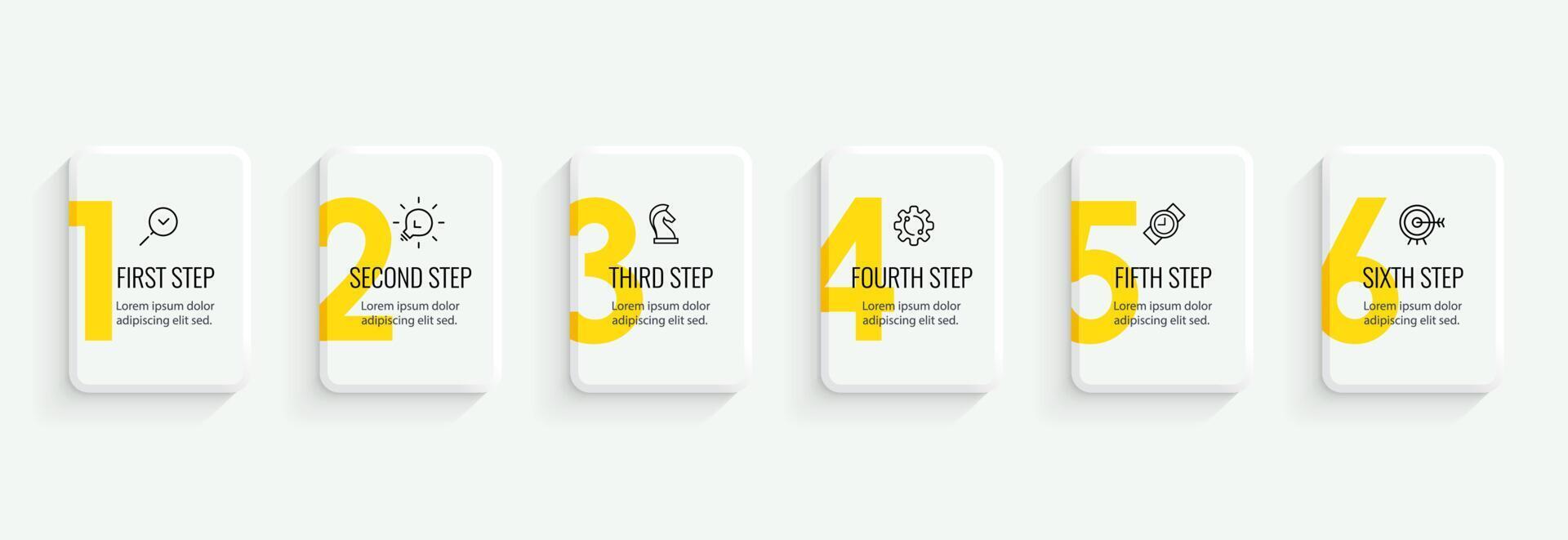 1
FIRST STEP
Lorem ipsum dolor adipiscing elit sed.

2
SECOND STEP
Lorem ipsum dolor adipiscing elit sed.

3
THIRD STEP
Lorem ipsum dolor adipiscing elit sed.

4
FOURTH STEP
Lorem ipsum dolor adipiscing elit sed.

5
FIFTH STEP
Lorem ipsum dolor adipiscing elit sed.

6
SIXTH STEP
Lorem ipsum dolor adipiscing elit sed.