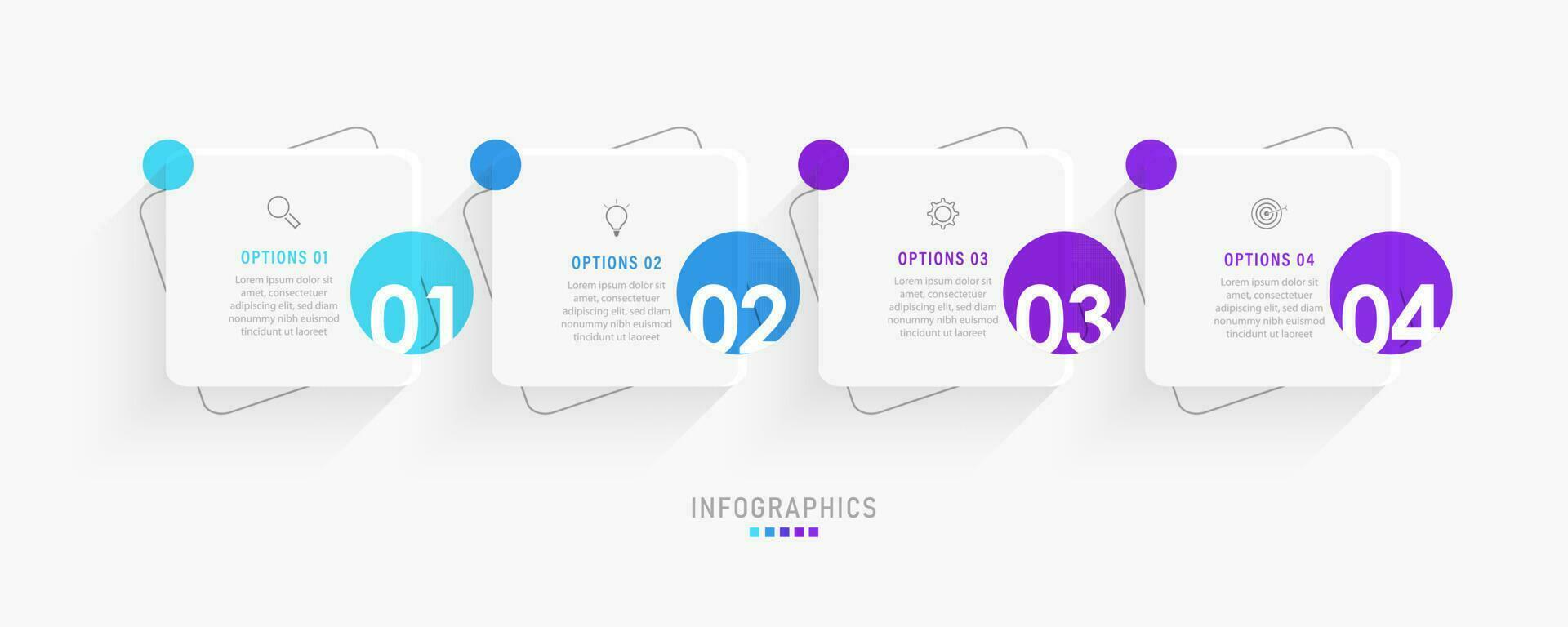 OPTIONS 01

Lorem ipsum dolor sit amet, consectetuer adipiscing elit, sed diam nonummy nibh euismod tincidunt ut laoreet

01

OPTIONS 02

Lorem ipsum dolor sit amet, consectetuer adipiscing elit, sed diam nonummy nibh euismod tincidunt ut laoreet

02

OPTIONS 03

Lorem ipsum dolor sit amet, consectetuer adipiscing elit, sed diam nonummy nibh euismod tincidunt ut laoreet

03

OPTIONS 04

Lorem ipsum dolor sit amet, consectetuer adipiscing elit, sed diam nonummy nibh euismod tincidunt ut laoreet

04

INFOGRAPHICS