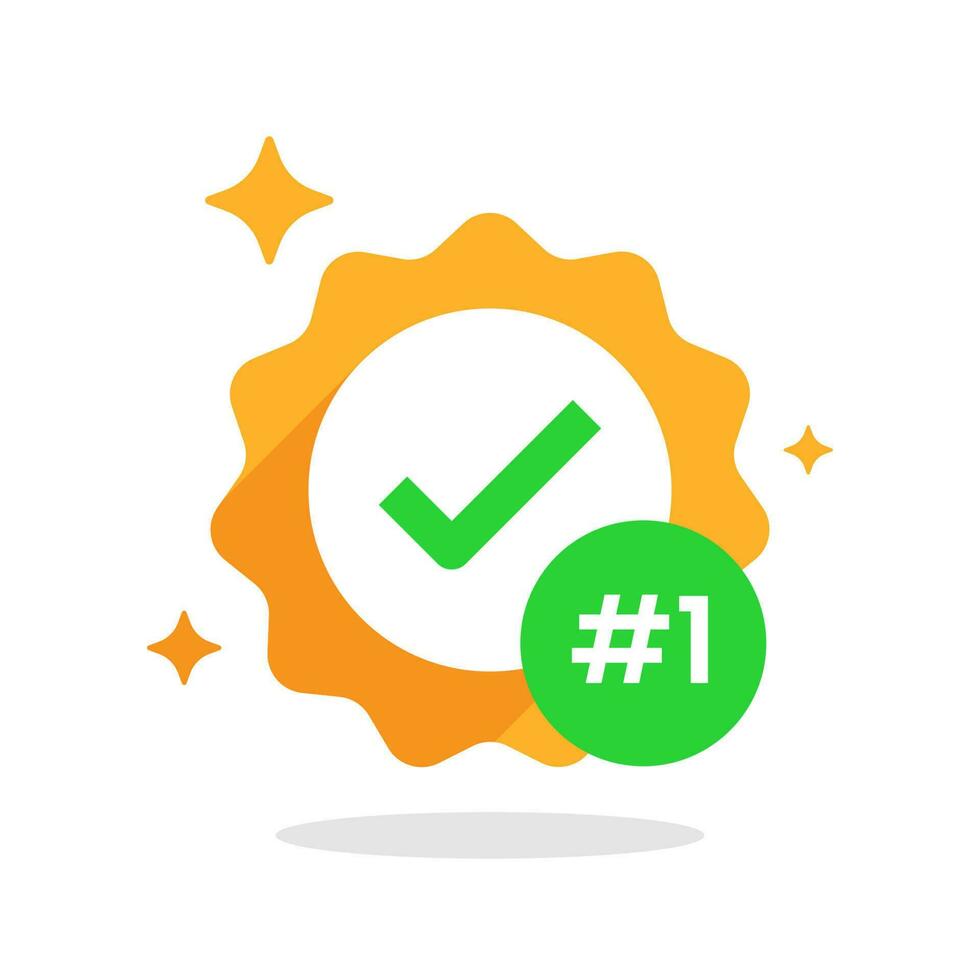 #1