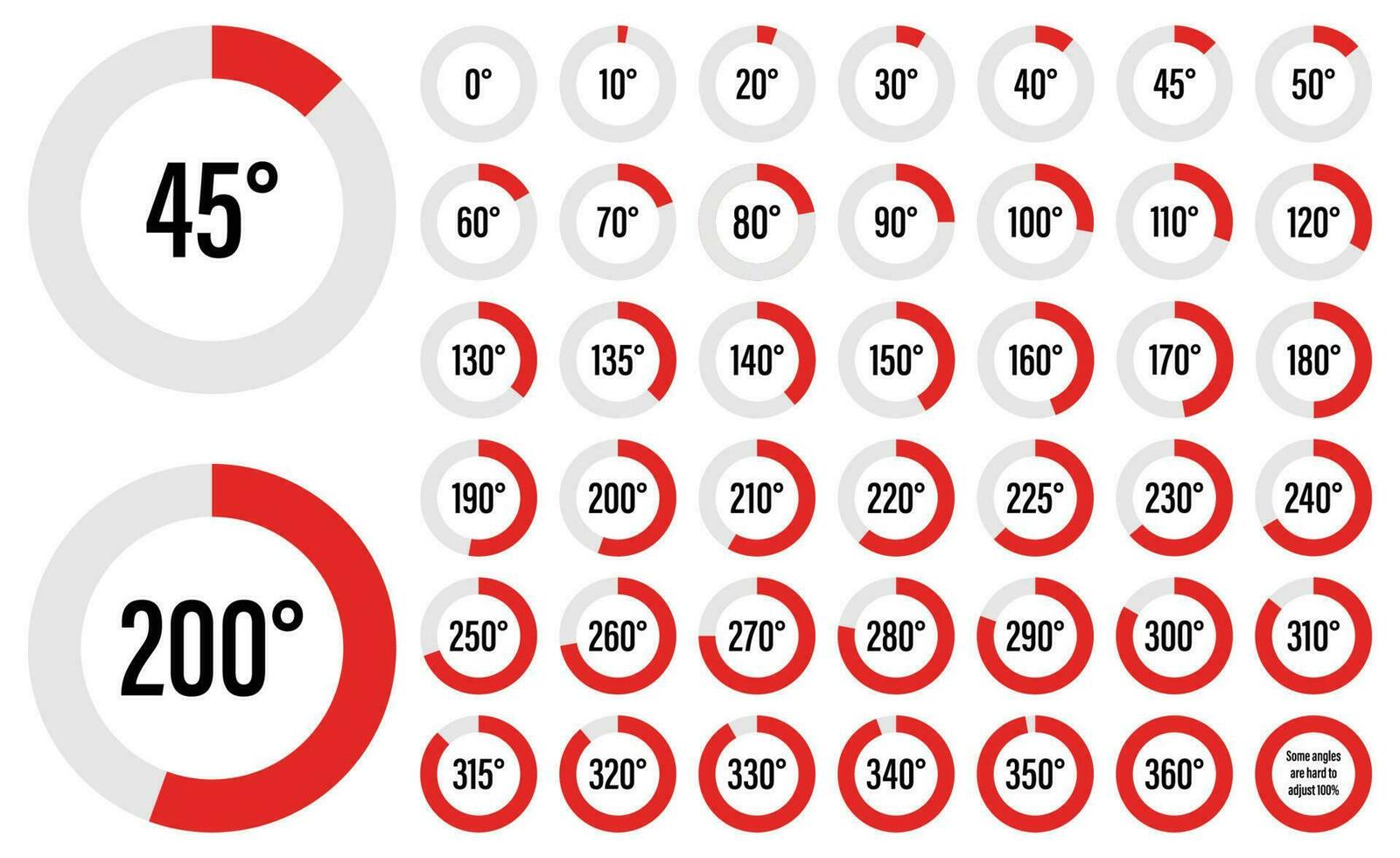 45°

200°

0°
10°
20°
30°
40°
45°
50°

60°
70°
80°
90°
100°
110°
120°

130°
135°
140°
150°
160°
170°
180°

190°
200°
210°
220°
225°
230°
240°

250°
260°
270°
280°
290°
300°
310°

315°
320°
330°
340°
350°
360°
Some angles are hard to adjust 100%