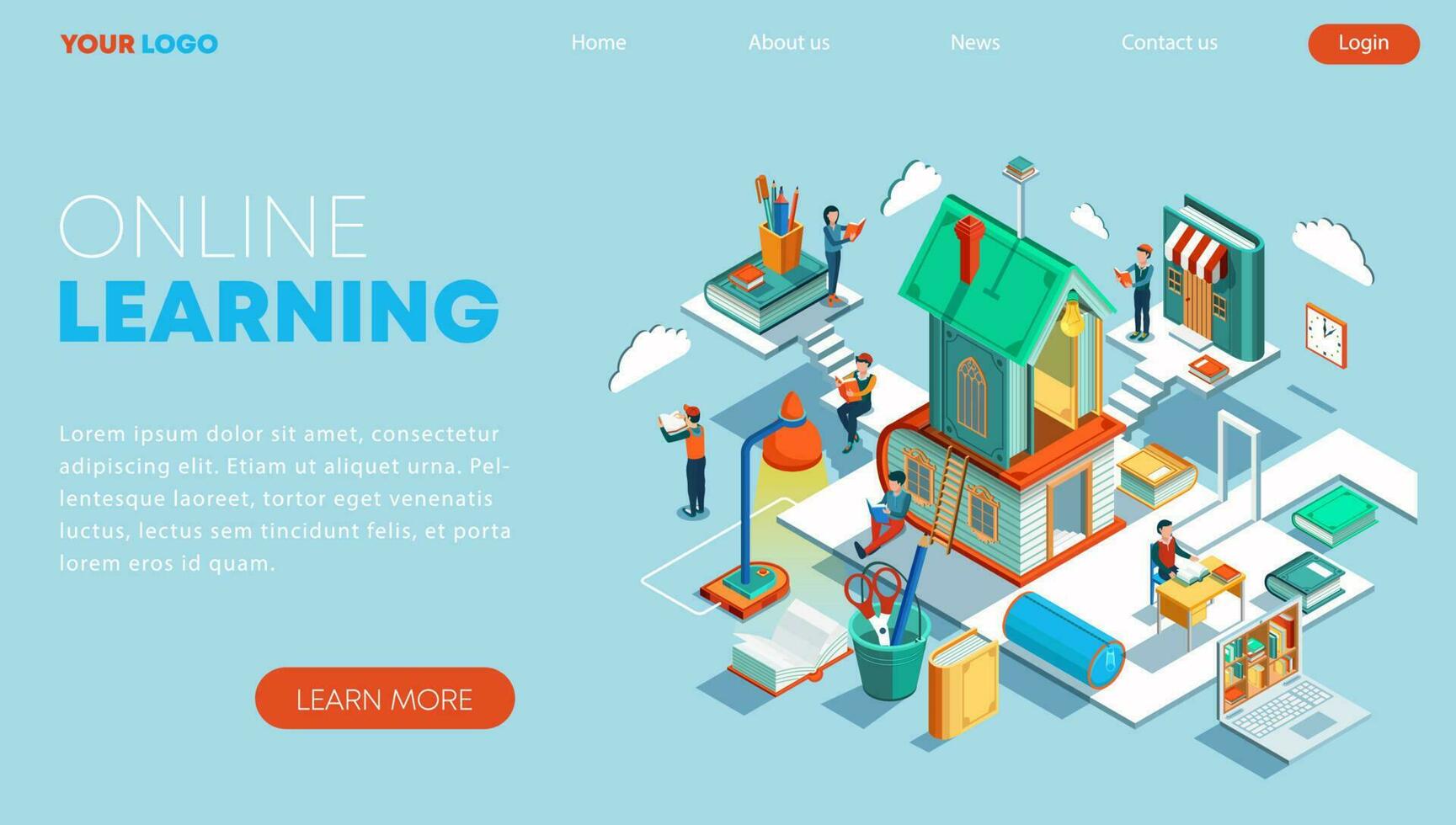 YOUR LOGO

Home About us News Contact us Login

ONLINE
LEARNING

Lorem ipsum dolor sit amet, consectetur adipiscing elit. Etiam ut aliquet urna. Pellentesque laoreet, tortor eget venenatis luctus, lectus sem tincidunt felis, et porta lorem eros id quam.

LEARN MORE