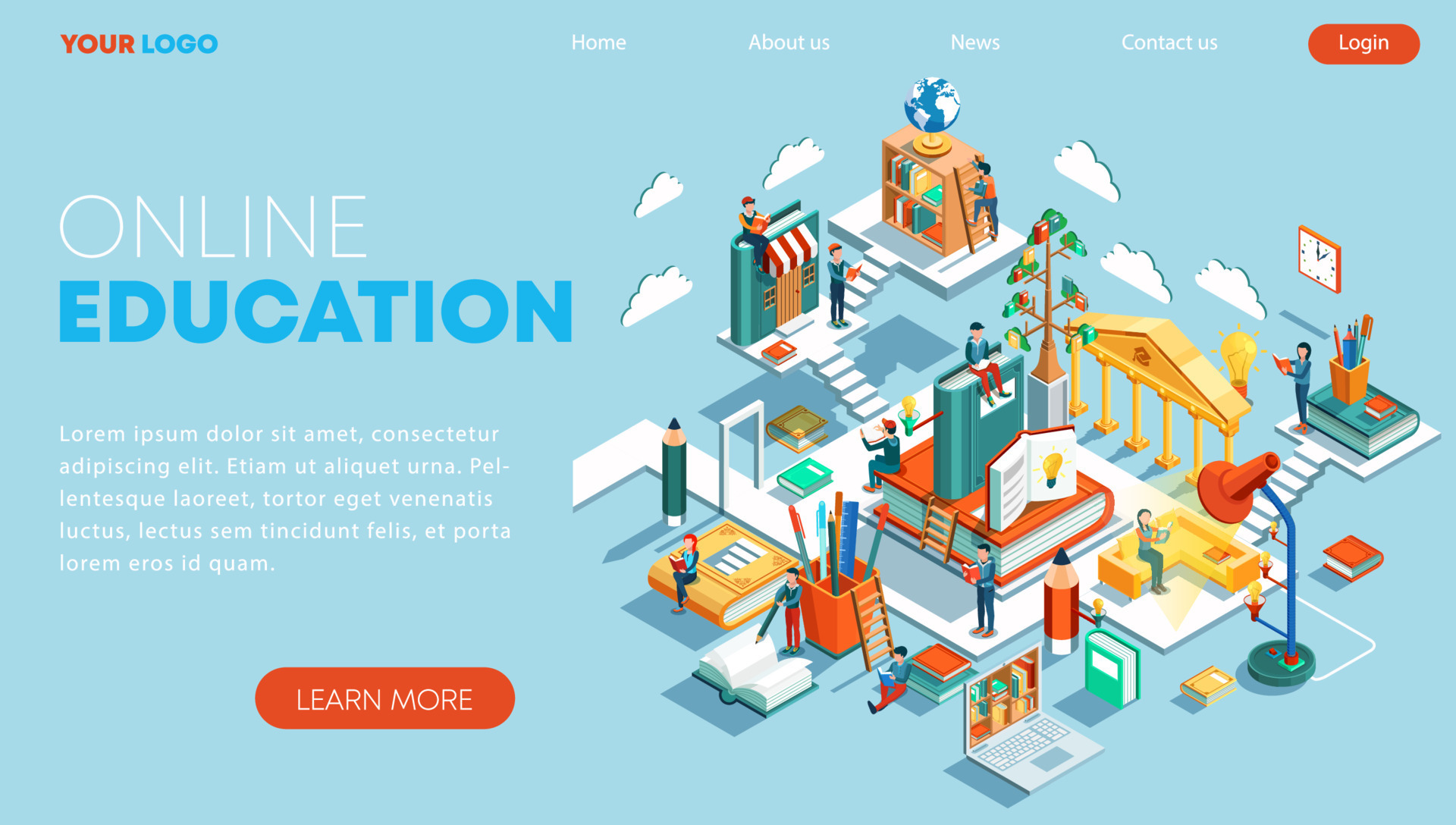 YOUR LOGO

Home About us News Contact us Login

ONLINE
EDUCATION

Lorem ipsum dolor sit amet, consectetur adipiscing elit. Etiam ut aliquet urna. Pellentesque laoreet, tortor eget venenatis luctus, lectus sem tincidunt felis, et porta lorem eros id quam.

LEARN MORE