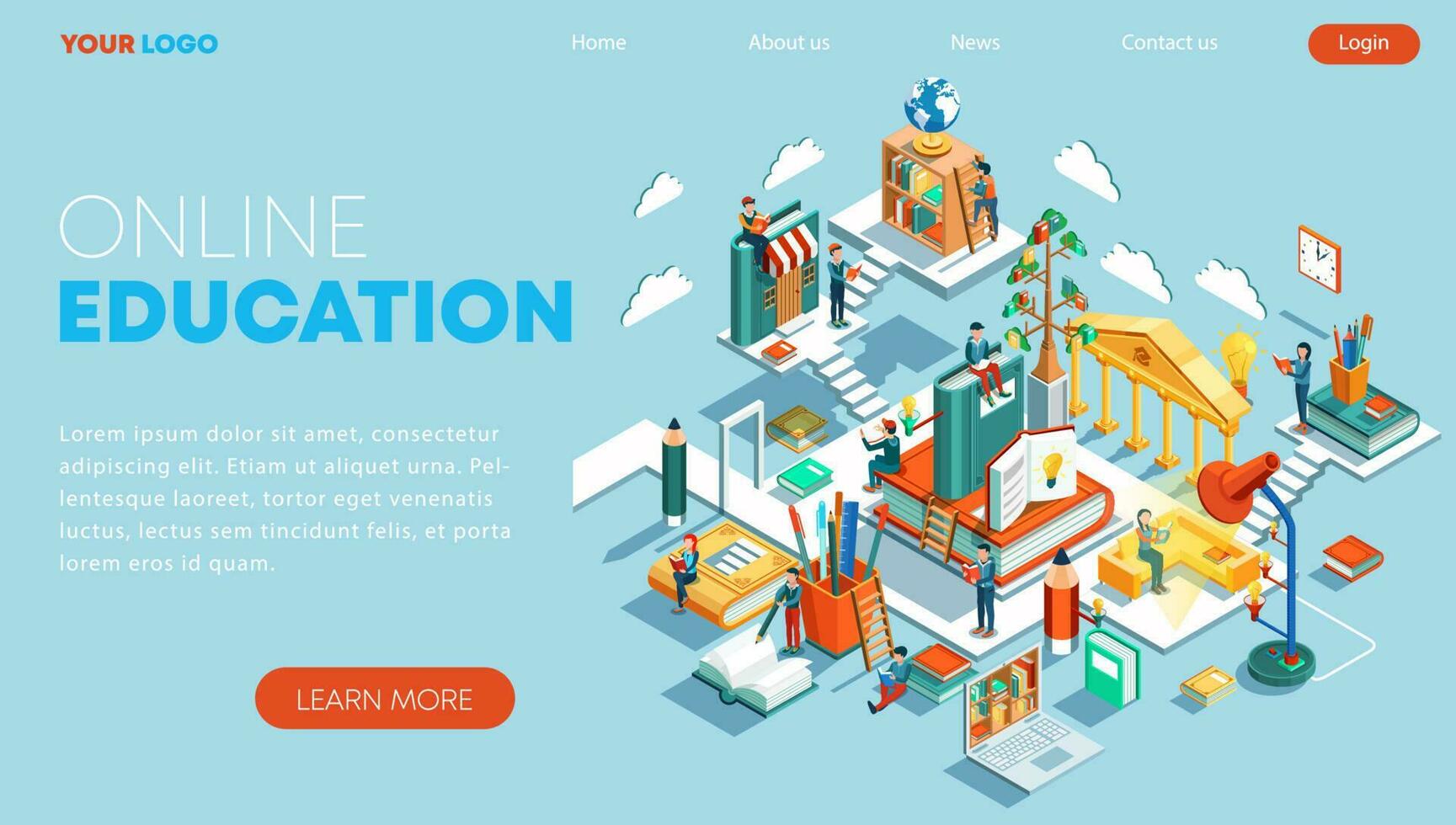 YOUR LOGO

Home About us News Contact us Login

ONLINE
EDUCATION

Lorem ipsum dolor sit amet, consectetur adipiscing elit. Etiam ut aliquet urna. Pellentesque laoreet, tortor eget venenatis luctus, lectus sem tincidunt felis, et porta lorem eros id quam.

LEARN MORE