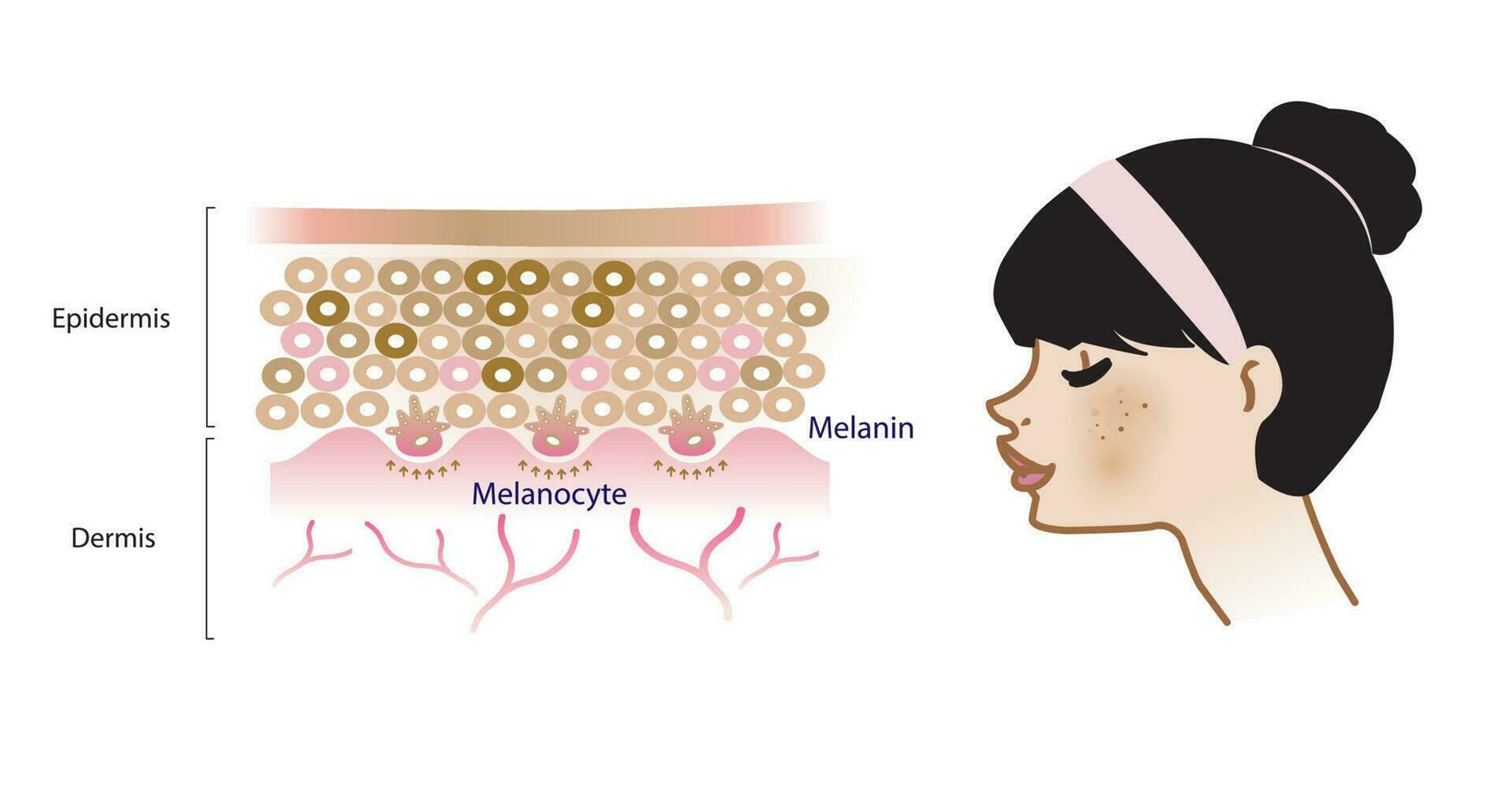 Epidermis

Melanin

Melanocyte

Dermis