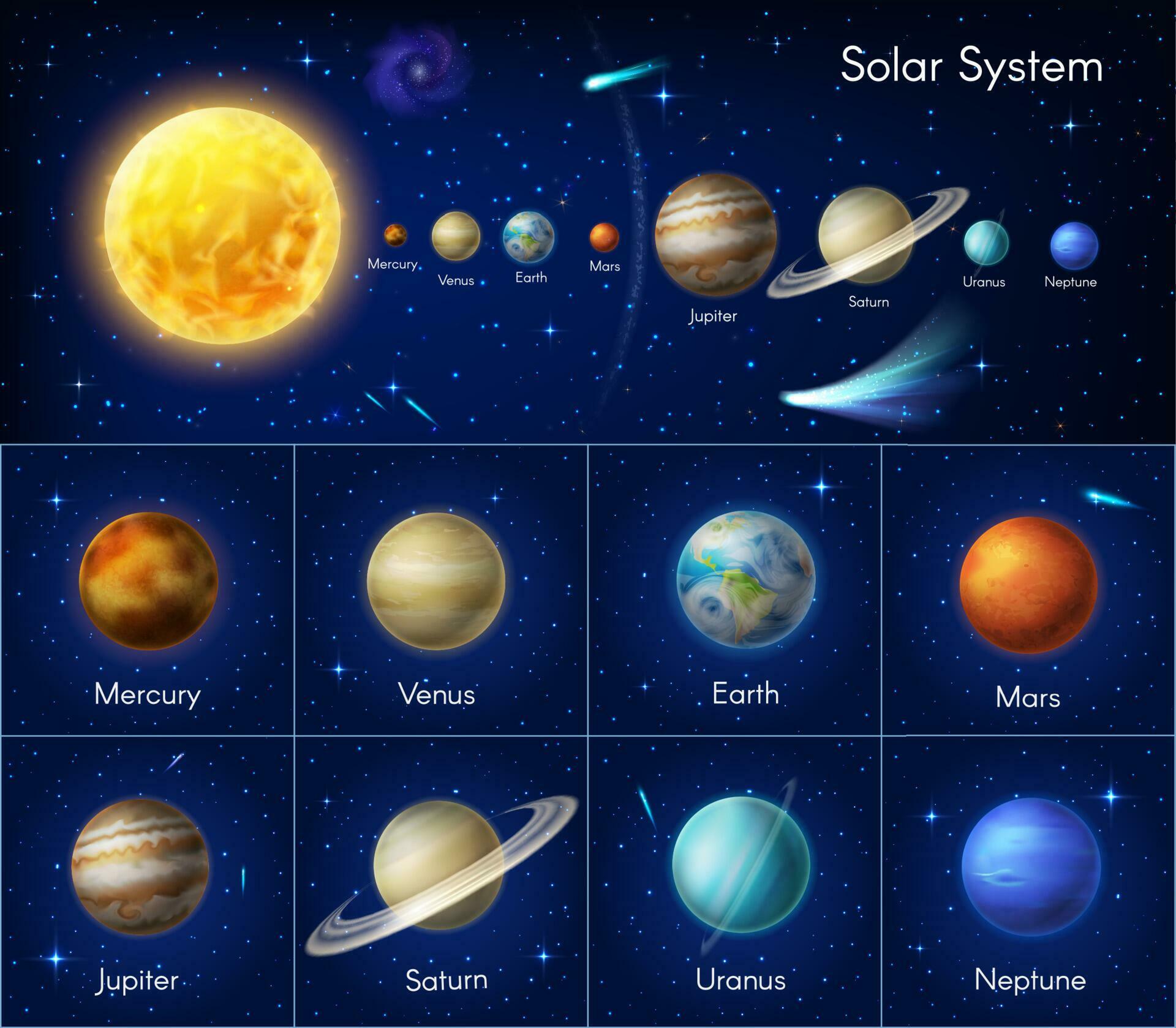 Solar System

Mercury
Venus
Earth
Mars
Jupiter
Saturn
Uranus
Neptune

Mercury
Venus
Earth
Mars

Jupiter
Saturn
Uranus
Neptune