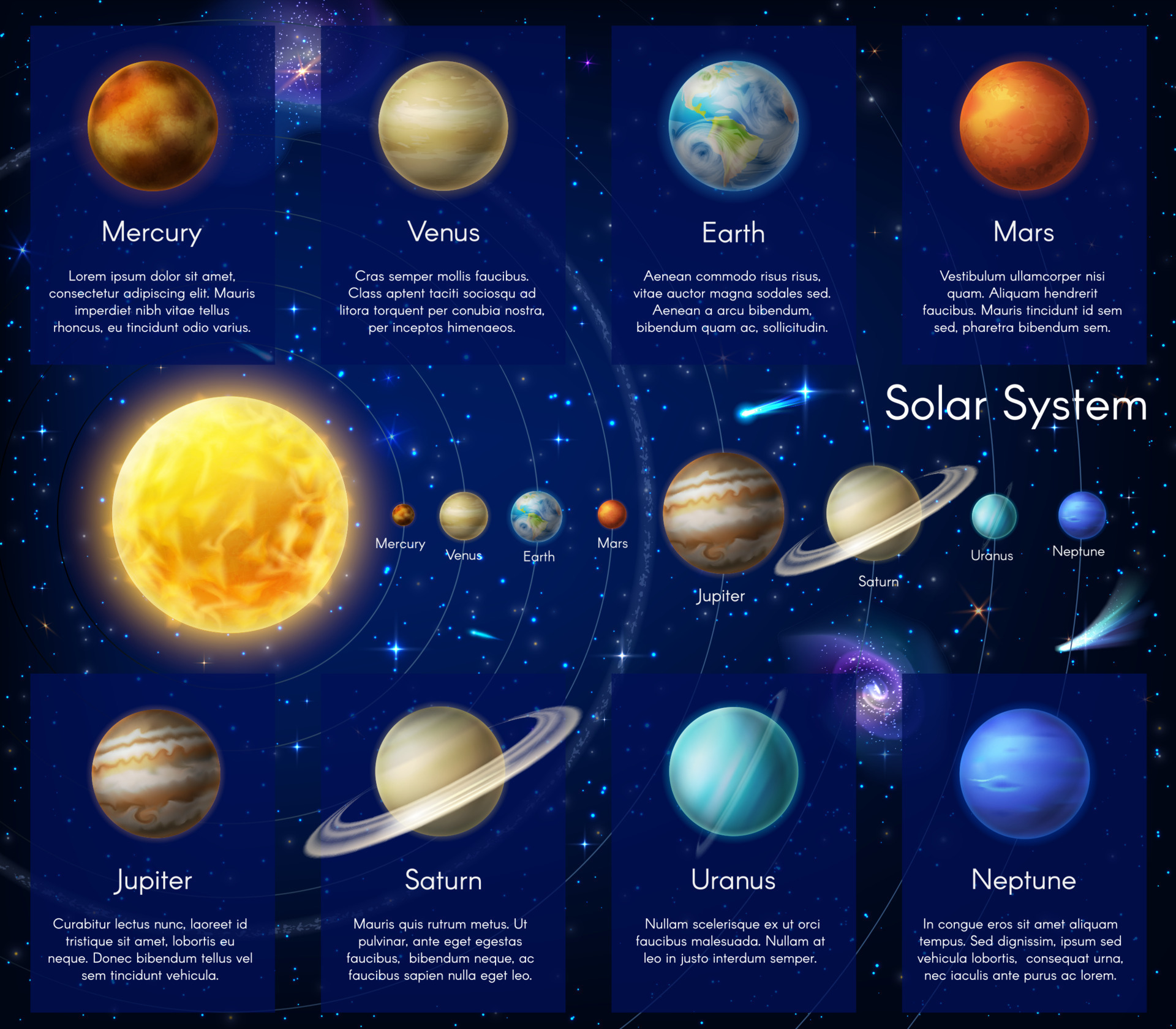 Mercury

Lorem ipsum dolor sit amet, consectetur adipiscing elit. Mauris imperdiet nibh vitae tellus rhoncus, eu tincidunt odio varius.

Venus

Cras semper mollis faucibus. Class aptent taciti sociosqu ad litora torquent per conubia nostra, per inceptos himenaeos.

Earth

Aenean commodo risus risus, vitae auctor magna sodales sed. Aenean a arcu bibendum, bibendum quam ac, sollicitudin.

Mars

Vestibulum ullamcorper nisi quam. Aliquam hendrerit faucibus. Mauris tincidunt id sem sed, pharetra bibendum sem.

Solar System

Mercury Venus Earth Mars Jupiter Saturn Uranus Neptune

Jupiter

Curabitur lectus nunc, laoreet id tristique sit amet, lobortis eu neque. Donec bibendum tellus vel sem tincidunt vehicula.

Saturn

Mauris quis rutrum metus. Ut pulvinar, ante eget egestas faucibus, bibendum neque, ac faucibus sapien nulla eget leo.

Uranus

Nullam scelerisque ex ut orci faucibus malesuada. Nullam at leo in justo interdum semper.

Neptune

In congue eros sit amet aliquam tempus. Sed dignissim, ipsum sed vehicula lobortis, consequat urna, nec iaculis ante purus ac lorem.