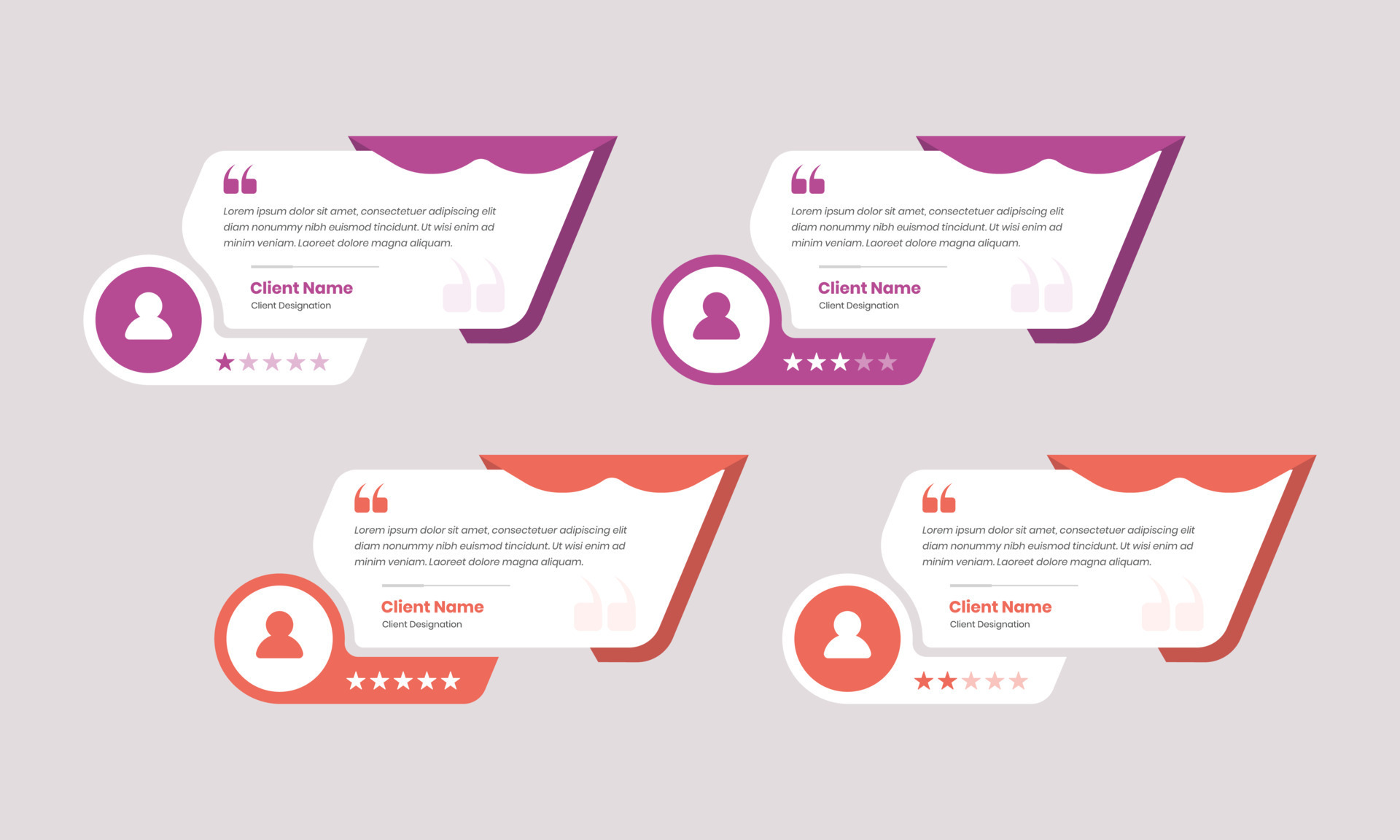 Lorem ipsum dolor sit amet, consectetuer adipiscing elit diam nonummy nibh euismod tincidunt. Ut wisi enim ad minim veniam. Laoreet dolore magna aliquam.

Client Name
Client Designation

Lorem ipsum dolor sit amet, consectetuer adipiscing elit diam nonummy nibh euismod tincidunt. Ut wisi enim ad minim veniam. Laoreet dolore magna aliquam.

Client Name
Client Designation

Lorem ipsum dolor sit amet, consectetuer adipiscing elit diam nonummy nibh euismod tincidunt. Ut wisi enim ad minim veniam. Laoreet dolore magna aliquam.

Client Name
Client Designation

Lorem ipsum dolor sit amet, consectetuer adipiscing elit diam nonummy nibh euismod tincidunt. Ut wisi enim ad minim veniam. Laoreet dolore magna aliquam.

Client Name
Client Designation