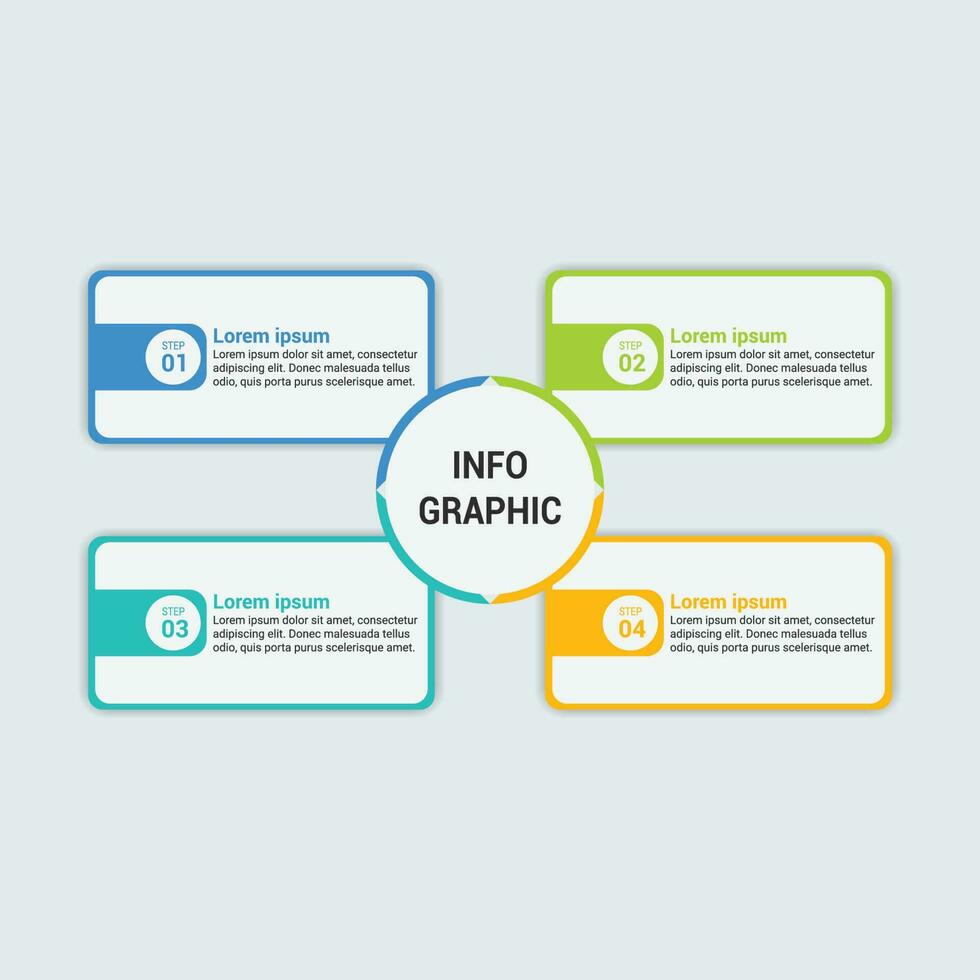 STEP
01

Lorem ipsum
Lorem ipsum dolor sit amet, consectetur adipiscing elit. Donec malesuada tellus odio, quis porta purus scelerisque amet.

STEP
02

Lorem ipsum
Lorem ipsum dolor sit amet, consectetur adipiscing elit. Donec malesuada tellus odio, quis porta purus scelerisque amet.

INFO
GRAPHIC

STEP
03

Lorem ipsum
Lorem ipsum dolor sit amet, consectetur adipiscing elit. Donec malesuada tellus odio, quis porta purus scelerisque amet.

STEP
04

Lorem ipsum
Lorem ipsum dolor sit amet, consectetur adipiscing elit. Donec malesuada tellus odio, quis porta purus scelerisque amet.